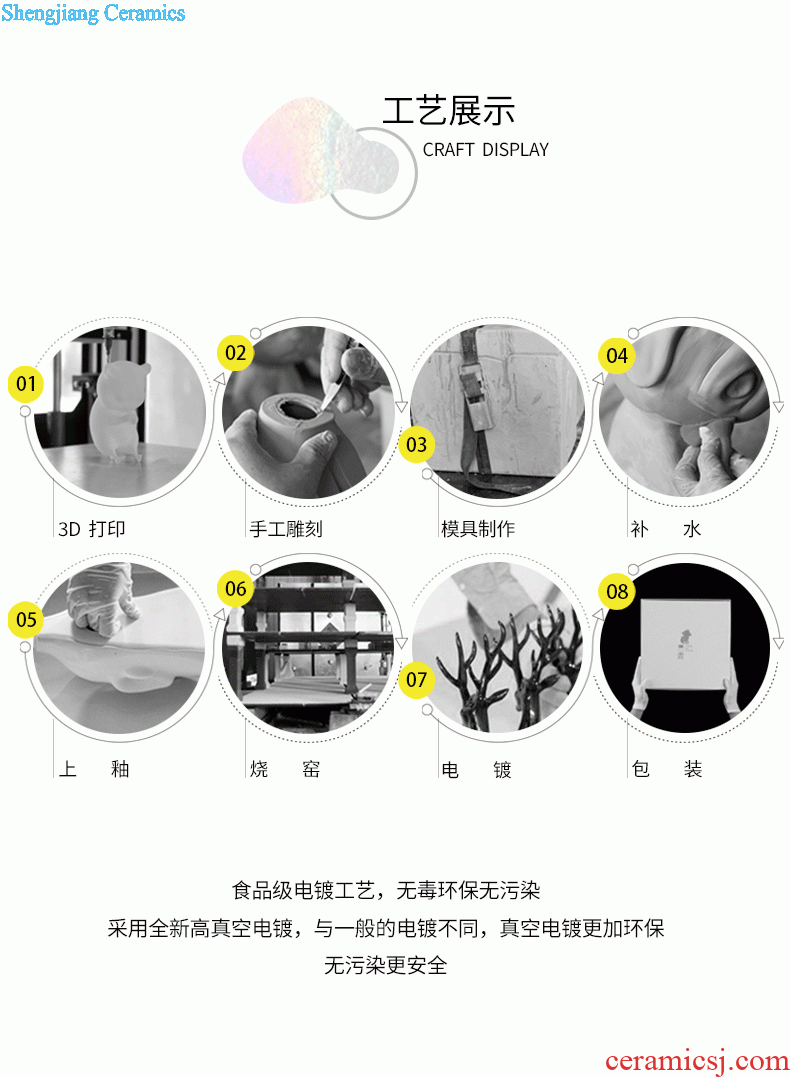 Shengjiang Ceramics

工艺展示
CRAFT DISPLAY

01
3D 打印

02
手工雕刻

03
模具制作

04
补 水

05
上 釉

06
烧 窑

07
电 镀

08
包 装

食品级电镀工艺，无毒环保无污染
采用全新高真空电镀，与一般的电镀不同，真空电镀更加环保
无污染更安全

ceramicsj.com