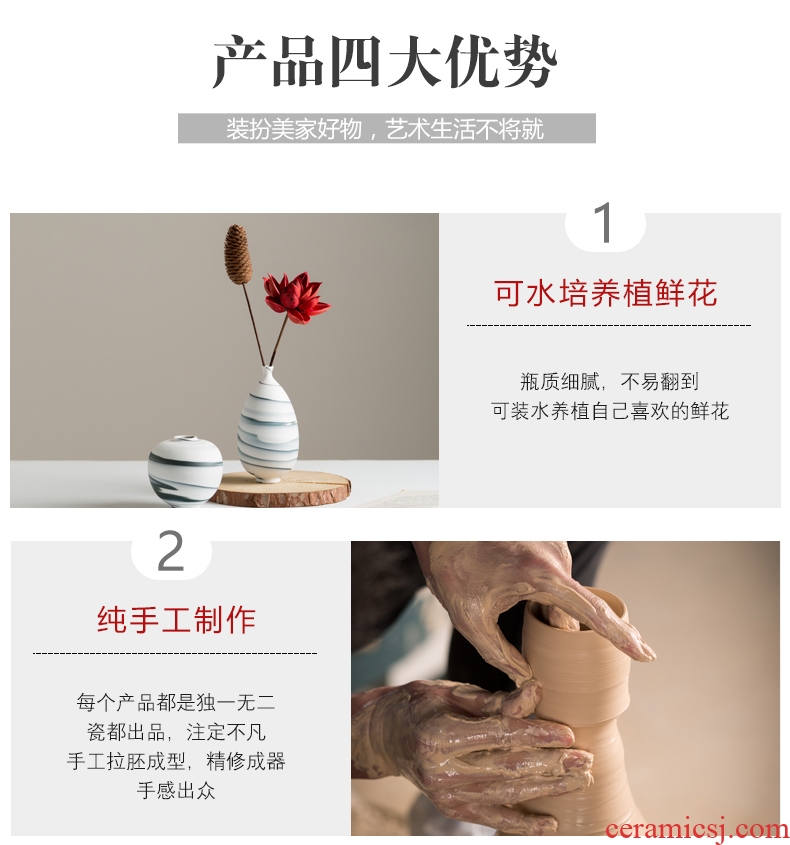 产品四大优势

装扮美家好物，艺术生活不将就

1

可水培养植鲜花

瓶质细腻，不易翻到
可装水养植自己喜欢的鲜花

2

纯手工制作

每个产品都是独一无二
瓷都出品，注定不凡
手工拉胚成型，精修成器
手感出众

ceramicsj.com