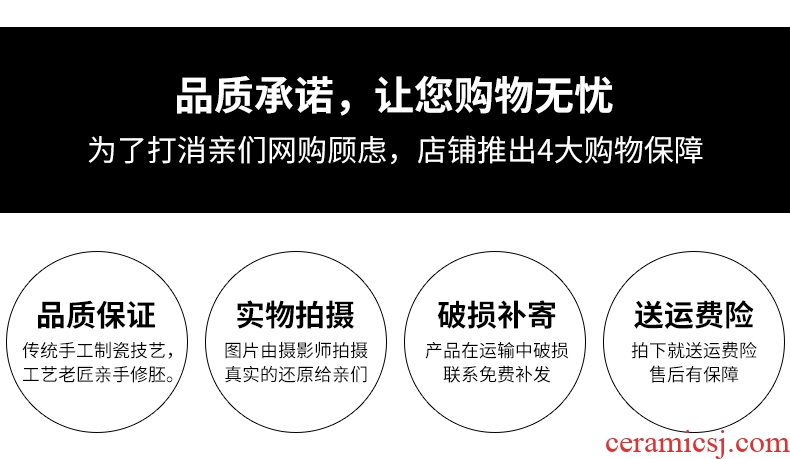 品质承诺，让您购物无忧

为了打消亲们网购顾虑，店铺推出4大购物保障

品质保证

传统手工制瓷技艺，
工艺老匠亲手修胚。

实物拍摄

图片由摄影师拍摄
真实的还原给亲们

破损补寄

产品在运输中破损
联系免费补发

送运费险

拍下就送运费险
售后有保障

ceramicsj.com