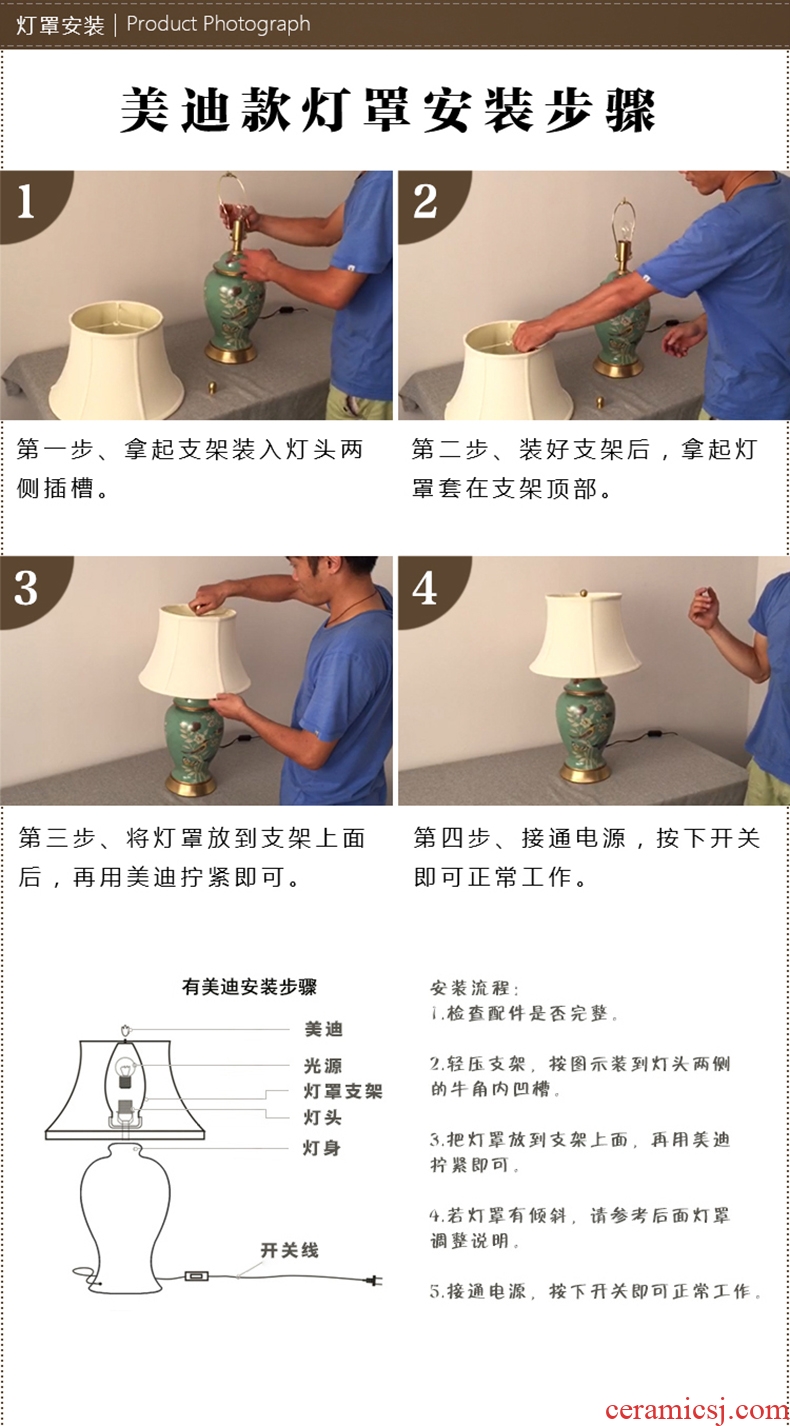 灯罩安装 | Product Photograph

美迪款灯罩安装步骤

1

第一步、拿起支架装入灯头两侧插槽。

2

第二步、装好支架后，拿起灯罩套在支架顶部。

3

第三步、将灯罩放到支架上面后，再用美迪拧紧即可。

4

第四步、接通电源，按下开关即可正常工作。

有美迪安装步骤

美迪
光源
灯罩支架
灯头
灯身
开关线

安装流程：
1.检查配件是否完整。

2.轻压支架，按图示装到灯头两侧的牛角内凹槽。

3.把灯罩放到支架上面，再用美迪拧紧即可。

4.若灯罩有倾斜，请参考后面灯罩调整说明。

5.接通电源，按下开关即可正常工作。

ceramicsj.com