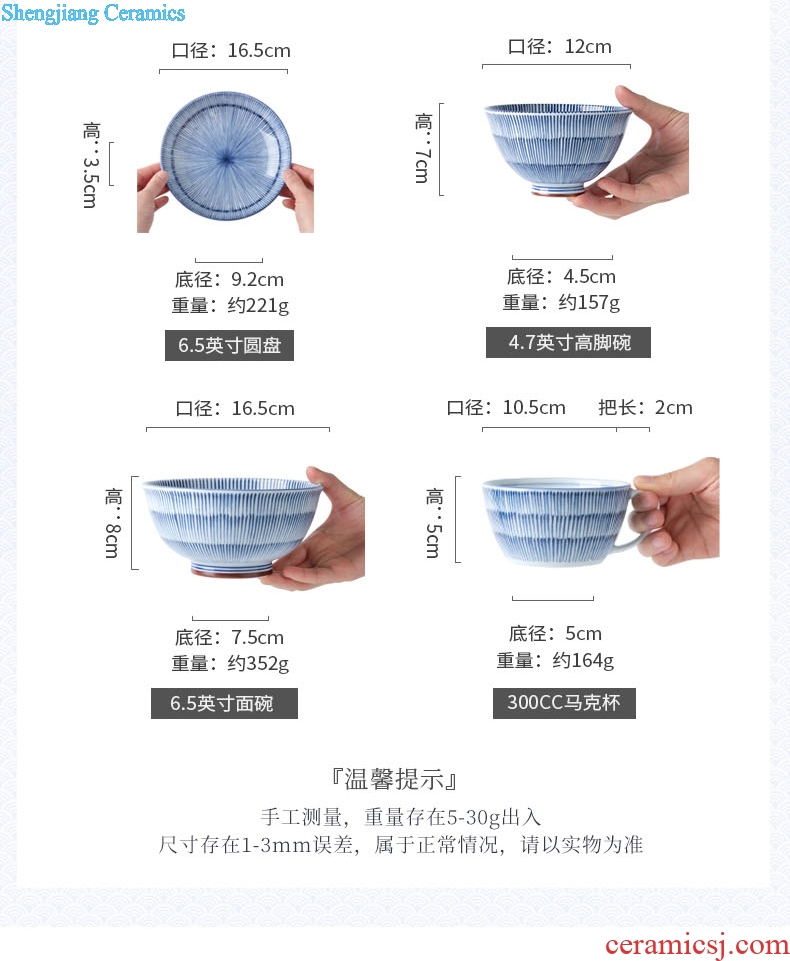 Shengjiang Ceramics

口径：16.5cm

高：3.5cm

底径：9.2cm
重量：约221g

6.5英寸圆盘

口径：12cm

高：7cm

底径：4.5cm
重量：约157g

4.7英寸高脚碗

口径：16.5cm

高：8cm

底径：7.5cm
重量：约352g

6.5英寸面碗

口径：10.5cm 把长：2cm

高：5cm

底径：5cm
重量：约164g

300CC马克杯

『温馨提示』
手工测量，重量存在5-30g出入
尺寸存在1-3mm误差，属于正常情况，请以实物为准

ceramicsj.com