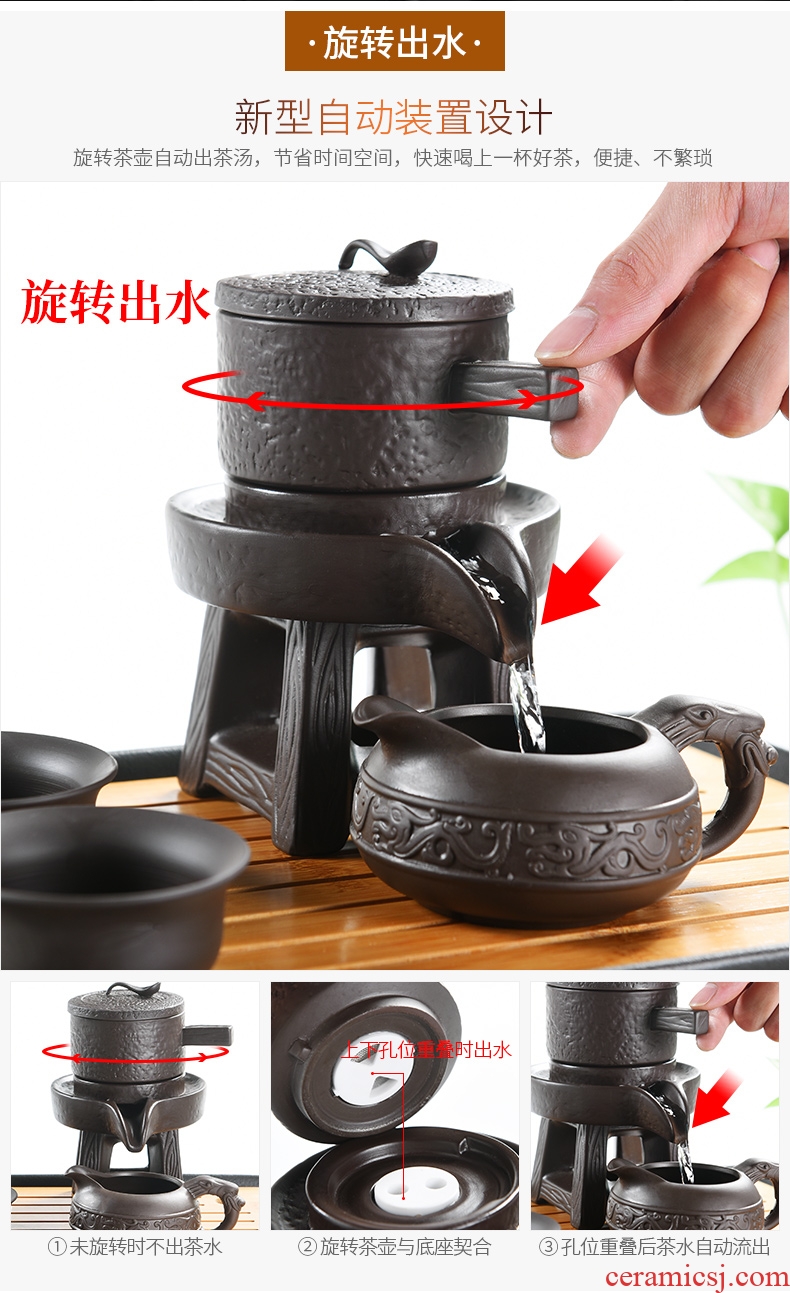 ·旋转出水·

新型自动装置设计

旋转茶壶自动出茶汤，节省时间空间，快速喝上一杯好茶，便捷、不繁琐

旋转出水

上下孔位重叠时出水

①未旋转时不出茶水

②旋转茶壶与底座契合

③孔位重叠后茶水自动流出

ceramicsj.com