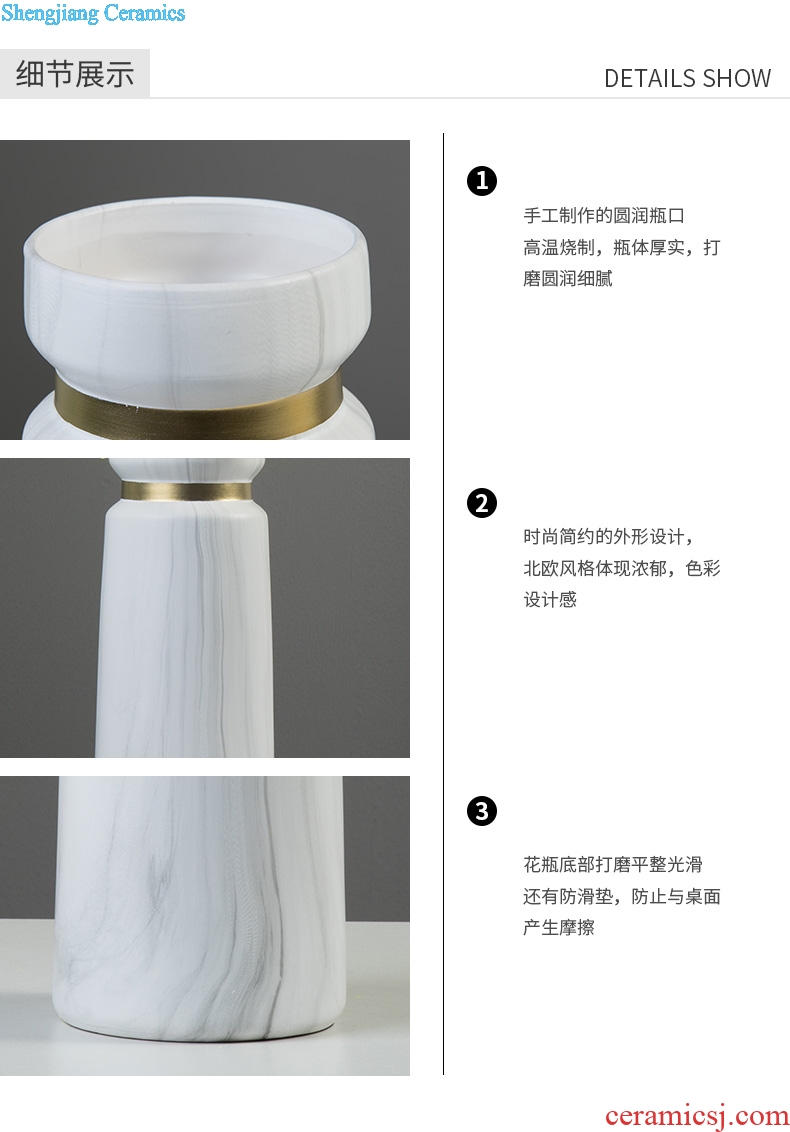 Shengjiang Ceramics

细节展示

DETAILS SHOW

❶

手工制作的圆润瓶口
高温烧制，瓶体厚实，打磨圆润细腻

❷

时尚简约的外形设计，
北欧风格体现浓郁，色彩设计感

❸

花瓶底部打磨平整光滑
还有防滑垫，防止与桌面产生摩擦

ceramicsj.com