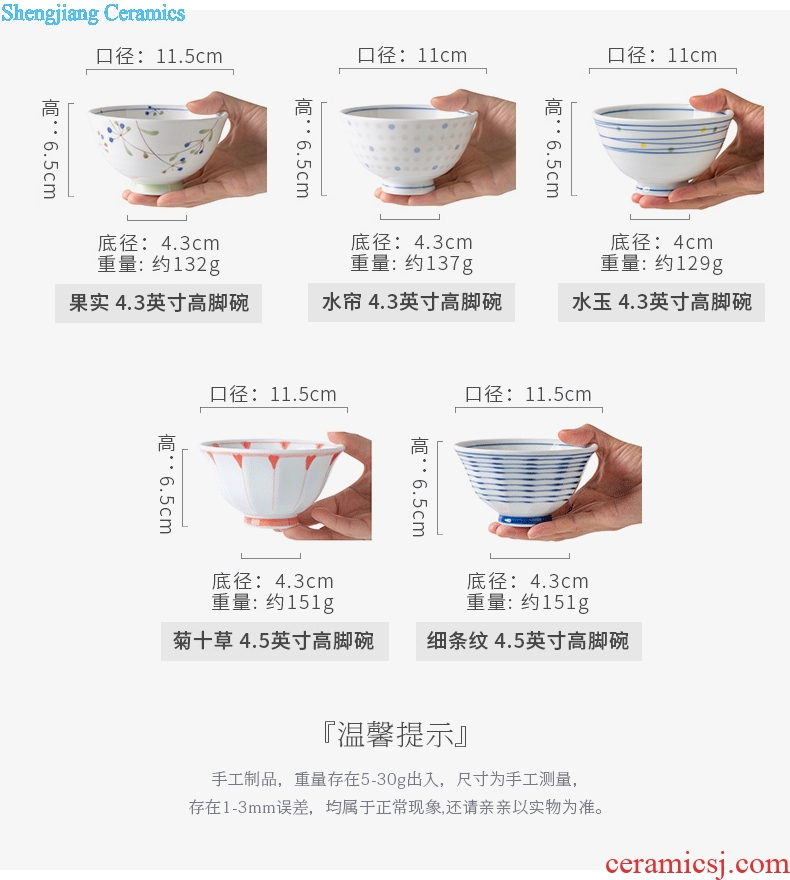 Shengjiang Ceramics

口径：11.5cm
高：6.5cm
底径：4.3cm
重量：约132g
果实 4.3英寸高脚碗

口径：11cm
高：6.5cm
底径：4.3cm
重量：约137g
水帘 4.3英寸高脚碗

口径：11cm
高：6.5cm
底径：4cm
重量：约129g
水玉 4.3英寸高脚碗

口径：11.5cm
高：6.5cm
底径：4.3cm
重量：约151g
菊十草 4.5英寸高脚碗

口径：11.5cm
高：6.5cm
底径：4.3cm
重量：约151g
细条纹 4.5英寸高脚碗

『温馨提示』

手工制品，重量存在5-30g出入，尺寸为手工测量，存在1-3mm误差，均属于正常现象,还请亲亲以实物为准。

ceramicsj.com