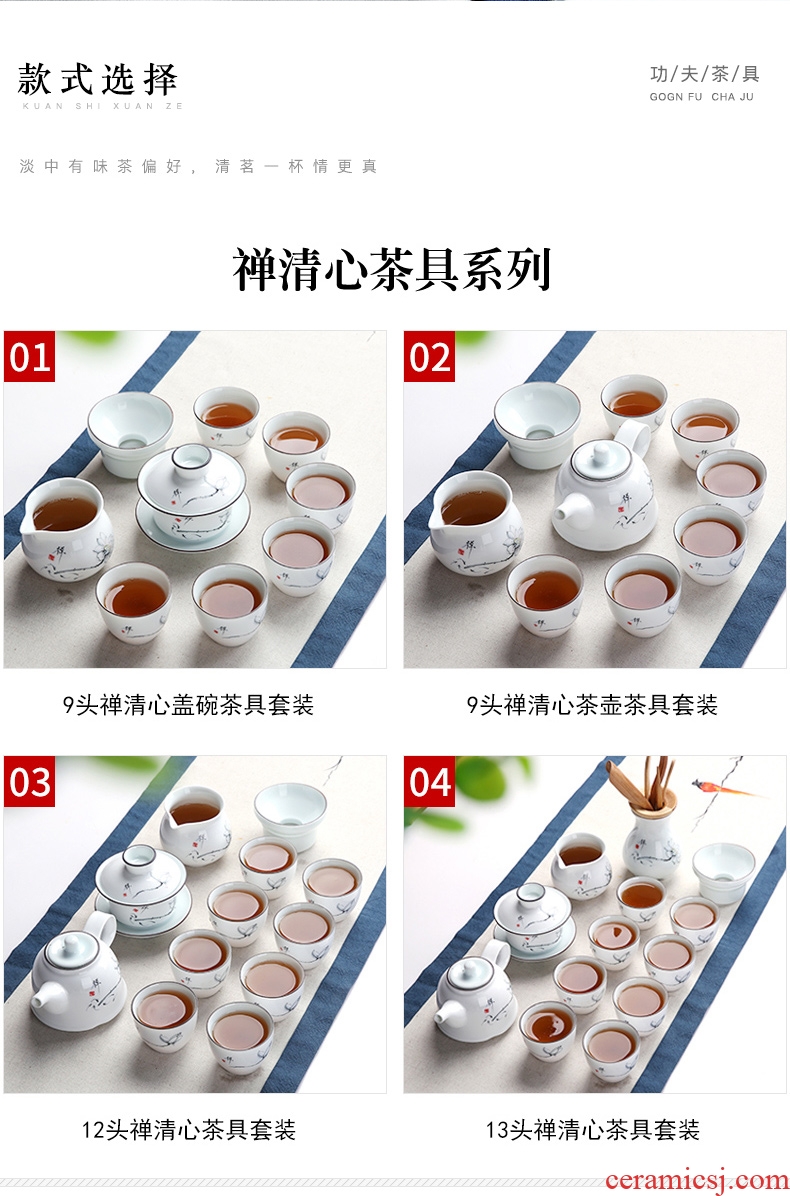 款式选择
KUAN SHI XUAN ZE

功/夫/茶/具
GOGN FU CHA JU

淡中有味茶偏好，清茗一杯情更真

禅清心茶具系列

01

9头禅清心盖碗茶具套装

02

9头禅清心茶壶茶具套装

03

12头禅清心茶具套装

04

13头禅清心茶具套装

ceramicsj.com