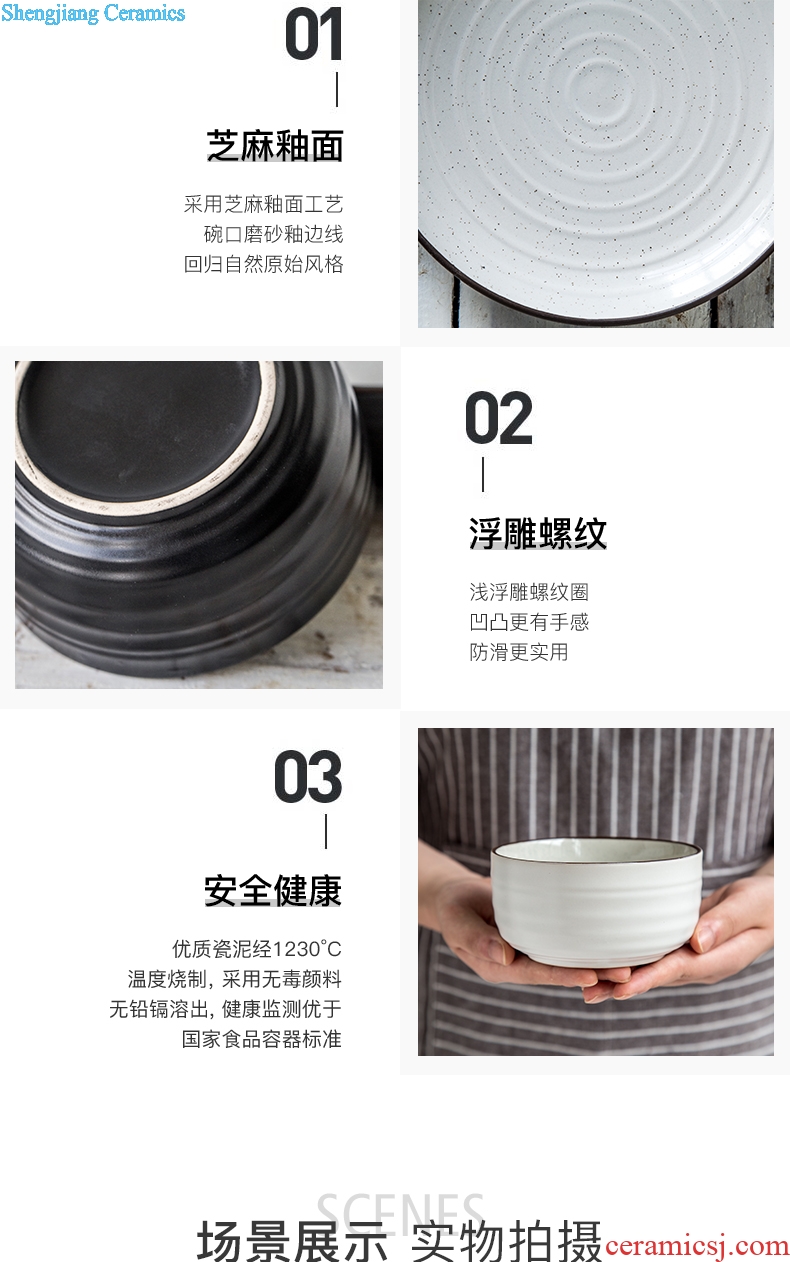 Shengjiang Ceramics

01

芝麻釉面

采用芝麻釉面工艺
碗口磨砂釉边线
回归自然原始风格

02

浮雕螺纹

浅浮雕螺纹圈
凹凸更有手感
防滑更实用

03

安全健康

优质瓷泥经1230°C
温度烧制，采用无毒颜料
无铅镉溶出，健康监测优于
国家食品容器标准

SCENES

场景展示 实物拍摄

ceramicsj.com