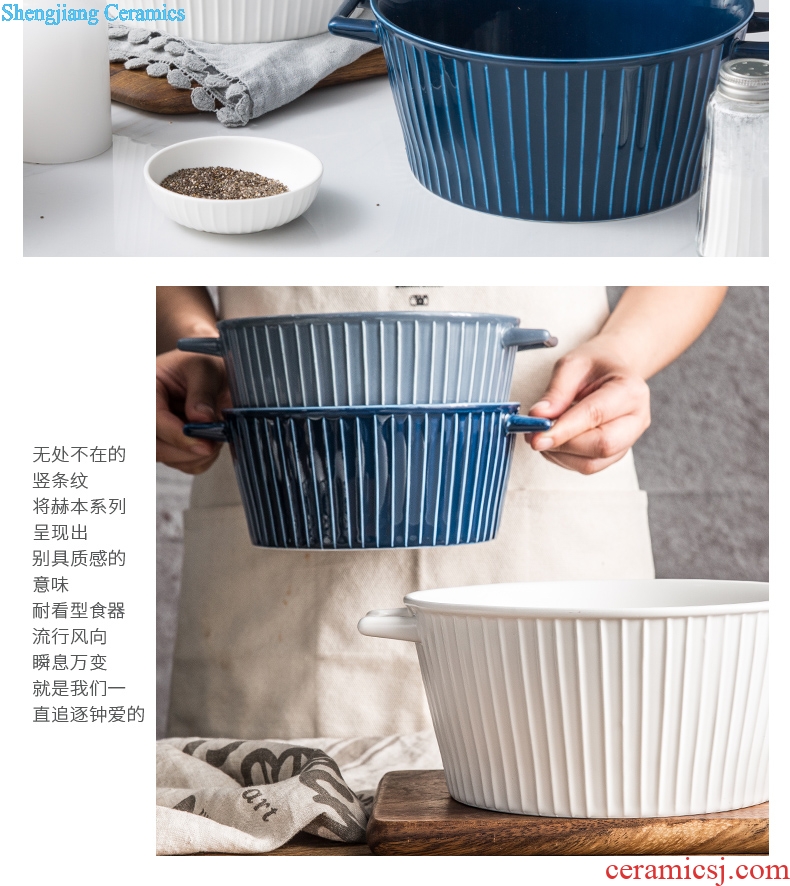 Shengjiang Ceramics

无处不在的
竖条纹
将赫本系列
呈现出
别具质感的
意味
耐看型食器
流行风向
瞬息万变
就是我们一
直追逐钟爱的

art

ceramicsj.com