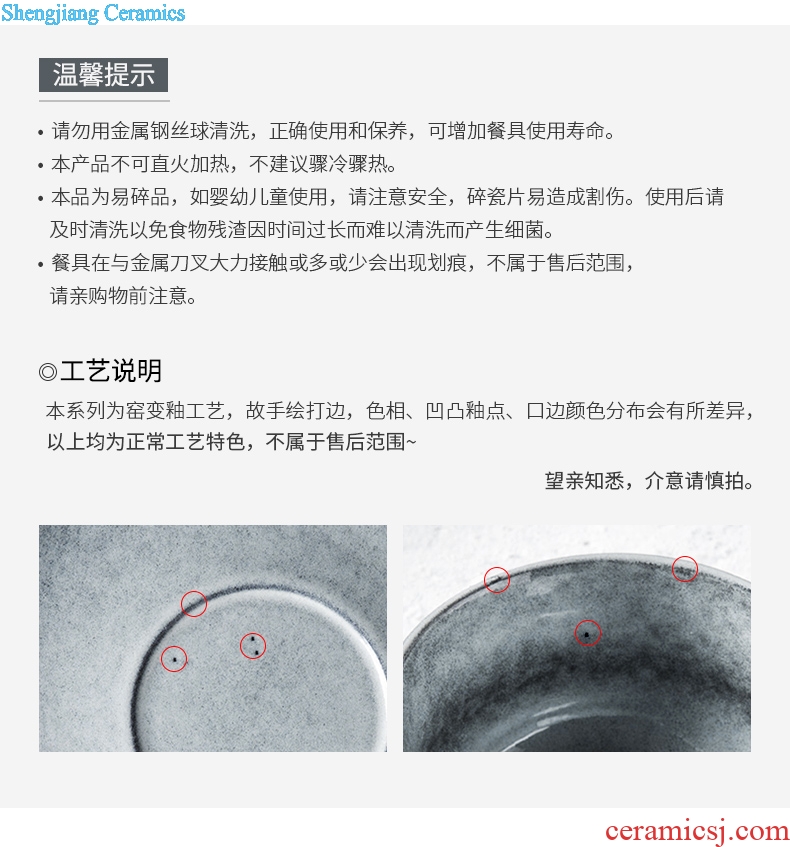 Shengjiang Ceramics

温馨提示

• 请勿用金属钢丝球清洗，正确使用和保养，可增加餐具使用寿命。
• 本产品不可直火加热，不建议骤冷骤热。
• 本品为易碎品，如婴幼儿童使用，请注意安全，碎瓷片易造成割伤。使用后请及时清洗以免食物残渣因时间过长而难以清洗而产生细菌。
• 餐具在与金属刀叉大力接触或多或少会出现划痕，不属于售后范围，请亲购物前注意。

◎工艺说明

本系列为窑变釉工艺，故手绘打边，色相、凹凸釉点、口边颜色分布会有所差异，以上均为正常工艺特色，不属于售后范围~

望亲知悉，介意请慎拍。

ceramicsj.com