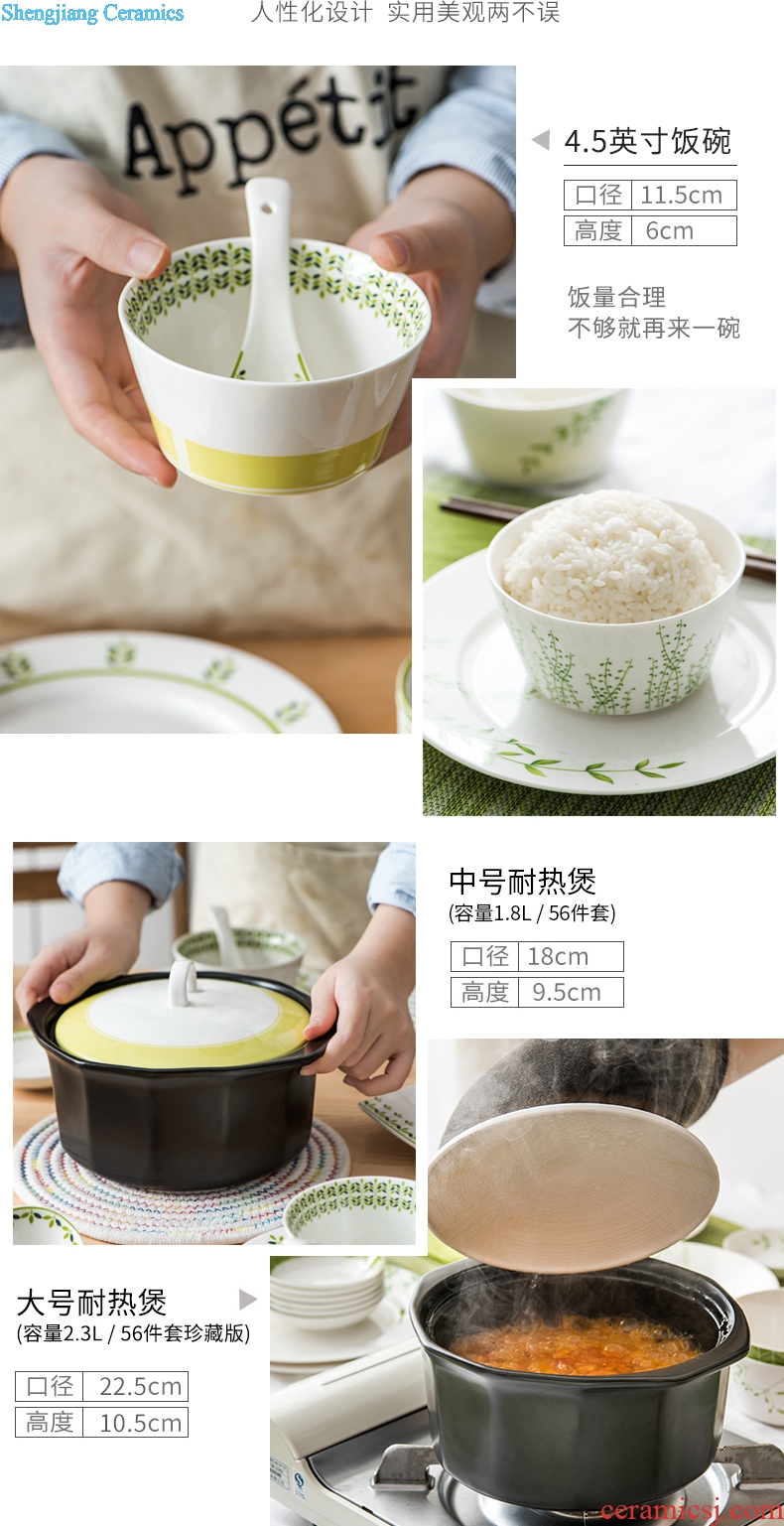 Shengjiang Ceramics 人性化设计 实用美观两不误

Appétit

4.5英寸饭碗

| 口径 | 11.5cm |
|---|---|
| 高度 | 6cm |

饭量合理
不够就再来一碗

中号耐热煲
(容量1.8L / 56件套)

| 口径 | 18cm |
|---|---|
| 高度 | 9.5cm |

大号耐热煲
(容量2.3L / 56件套珍藏版)

| 口径 | 22.5cm |
|---|---|
| 高度 | 10.5cm |

ceramicsj.com