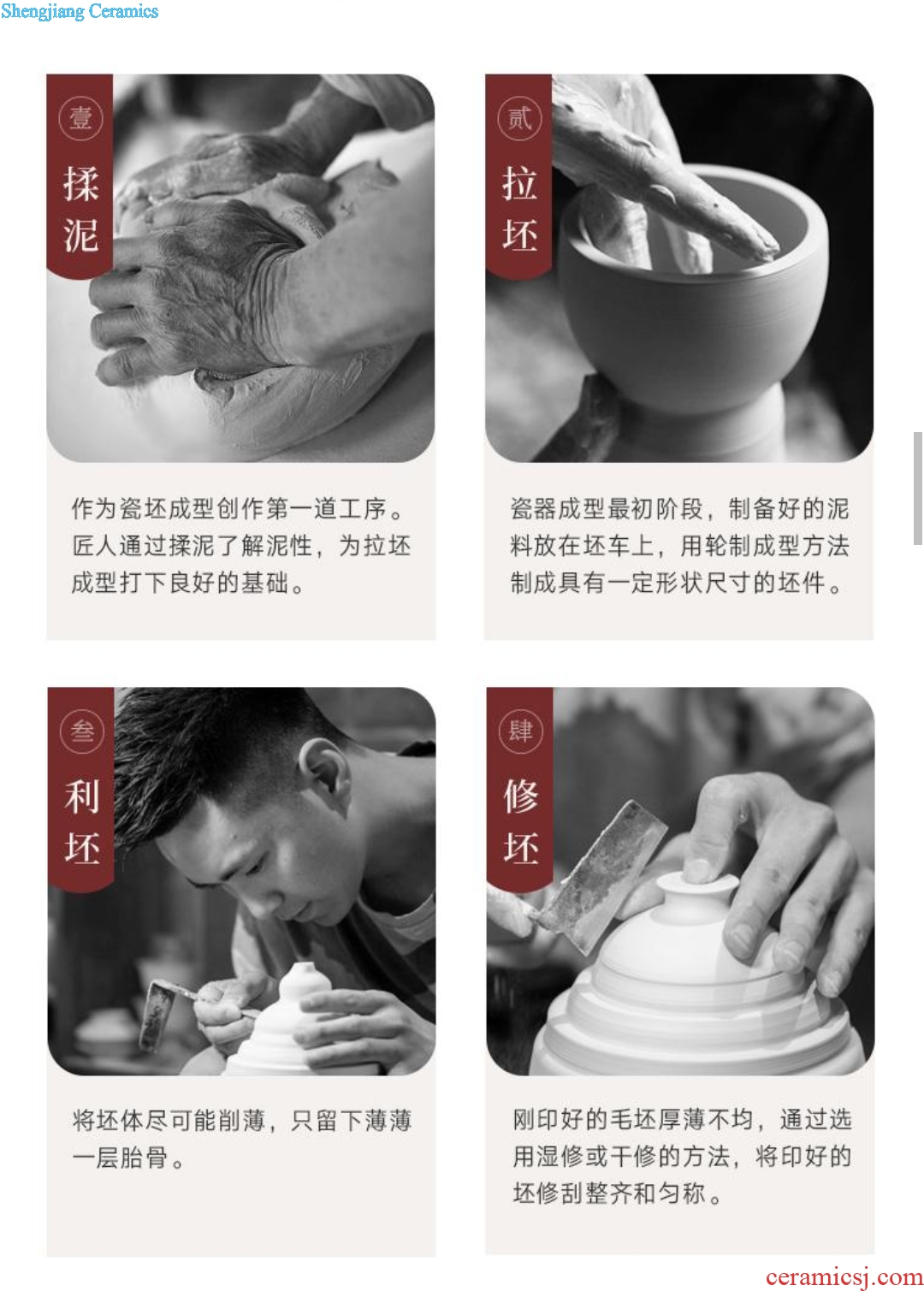 Shengjiang Ceramics

壹

揉泥

作为瓷坯成型创作第一道工序。匠人通过揉泥了解泥性，为拉坯成型打下良好的基础。

贰

拉坯

瓷器成型最初阶段，制备好的泥料放在坯车上，用轮制成型方法制成具有一定形状尺寸的坯件。

叁

利坯

将坯体尽可能削薄，只留下薄薄一层胎骨。

肆

修坯

刚印好的毛坯厚薄不均，通过选用湿修或干修的方法，将印好的坯修刮整齐和匀称。

ceramicsj.com