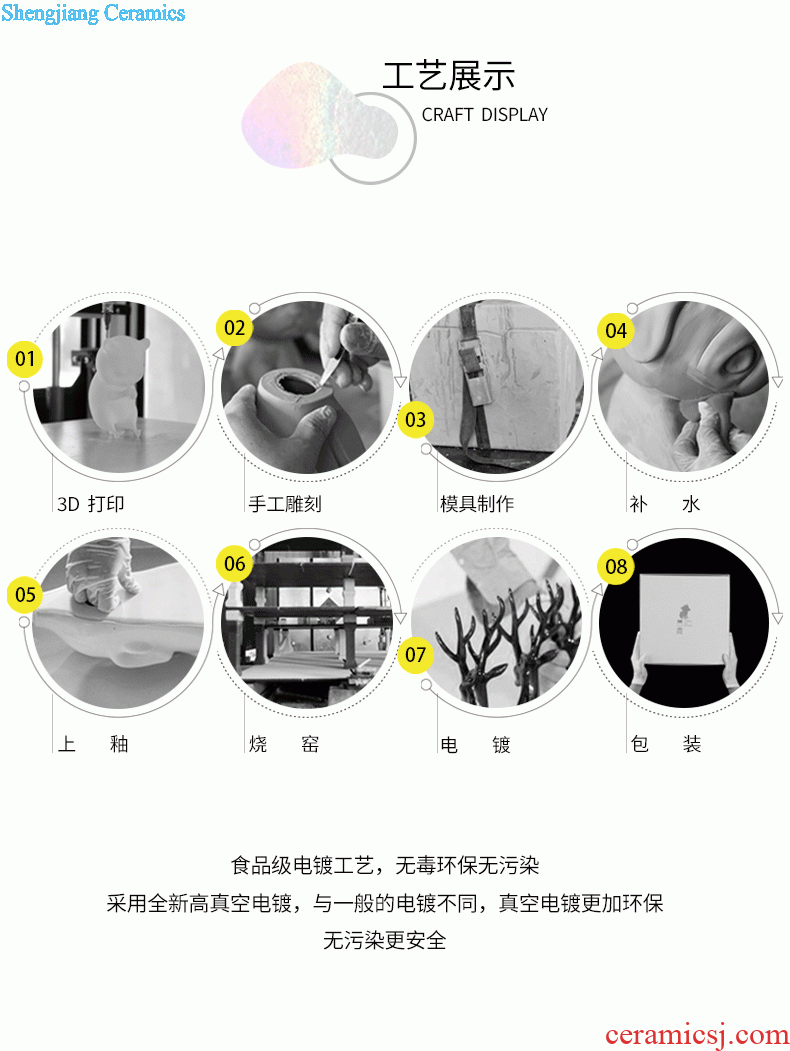 Shengjiang Ceramics

工艺展示
CRAFT DISPLAY

01
3D 打印

02
手工雕刻

03
模具制作

04
补 水

05
上 釉

06
烧 窑

07
电 镀

08
包 装

食品级电镀工艺，无毒环保无污染
采用全新高真空电镀，与一般的电镀不同，真空电镀更加环保
无污染更安全

ceramicsj.com