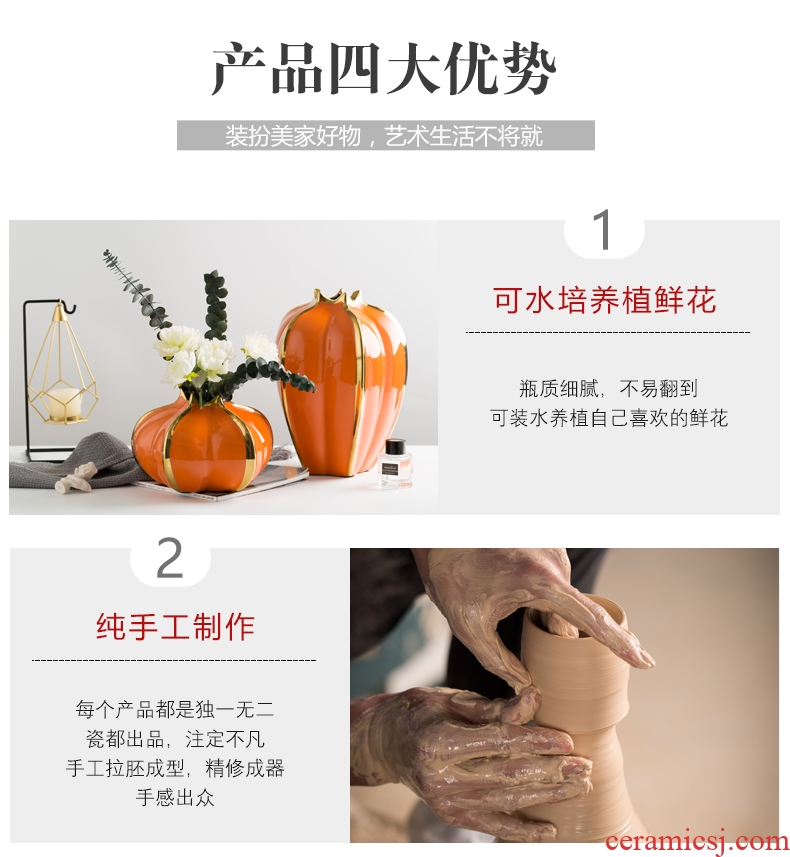 产品四大优势

装扮美家好物，艺术生活不将就

1

可水培养植鲜花

瓶质细腻，不易翻到
可装水养植自己喜欢的鲜花

2

纯手工制作

每个产品都是独一无二
瓷都出品，注定不凡
手工拉胚成型，精修成器
手感出众

ceramicsj.com