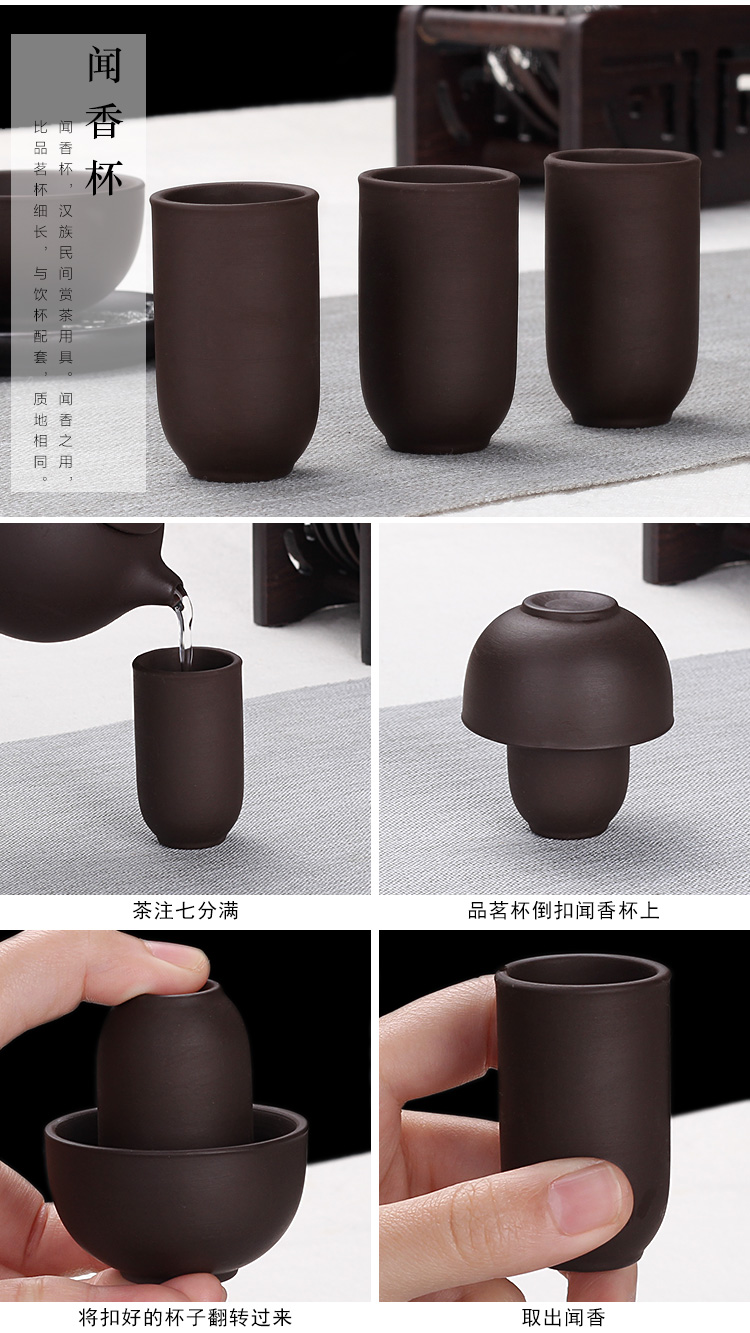 闻香杯

闻香杯，汉族民间赏茶用具。闻香之用，比品茗杯细长，与饮杯配套，质地相同。

茶注七分满

品茗杯倒扣闻香杯上

将扣好的杯子翻转过来

取出闻香