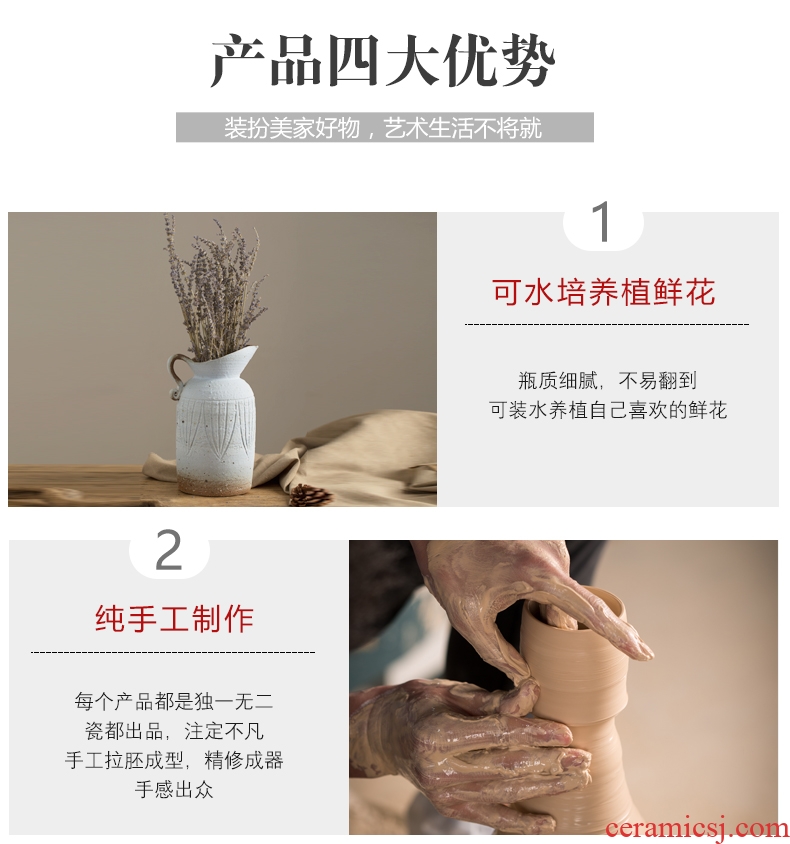 产品四大优势

装扮美家好物，艺术生活不将就

1

可水培养植鲜花

瓶质细腻，不易翻到
可装水养植自己喜欢的鲜花

2

纯手工制作

每个产品都是独一无二
瓷都出品，注定不凡
手工拉胚成型，精修成器
手感出众

ceramicsj.com