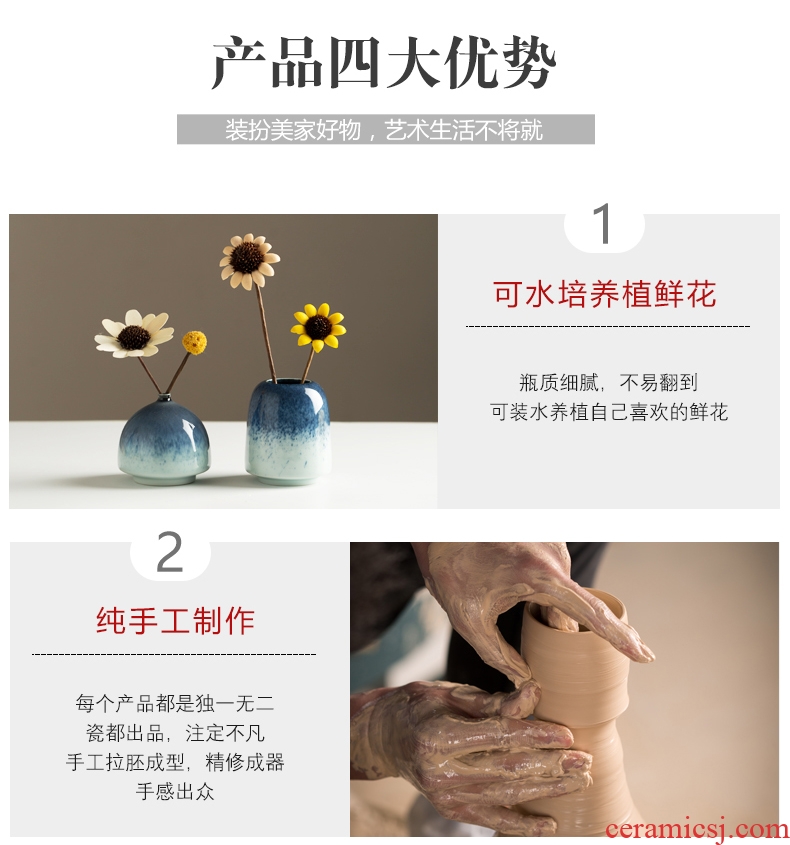 产品四大优势

装扮美家好物，艺术生活不将就

1

可水培养植鲜花

瓶质细腻，不易翻到
可装水养植自己喜欢的鲜花

2

纯手工制作

每个产品都是独一无二
瓷都出品，注定不凡
手工拉胚成型，精修成器
手感出众

ceramicsj.com