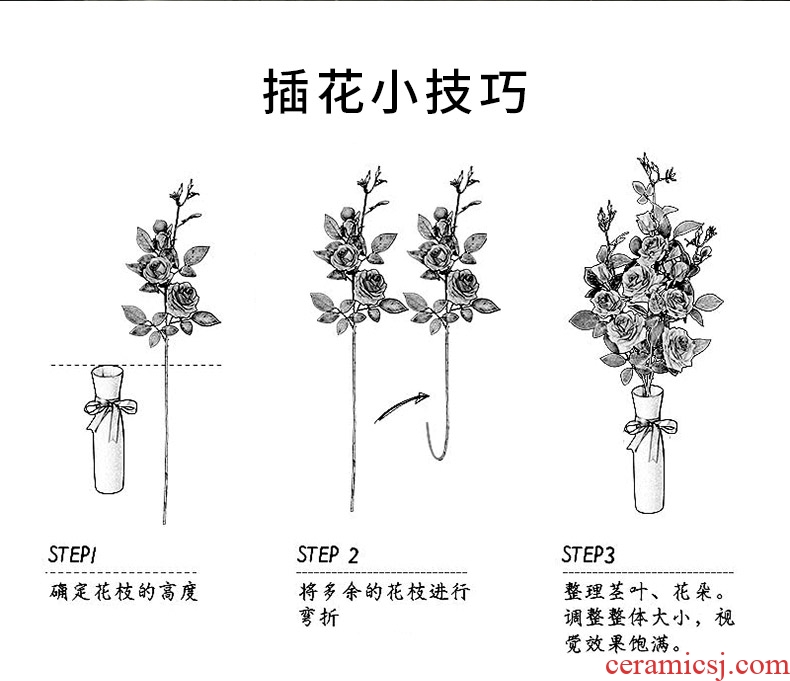 插花小技巧

STEP1
确定花枝的高度

STEP 2
将多余的花枝进行弯折

STEP3
整理茎叶、花朵。调整整体大小，视觉效果饱满。

ceramicsj.com