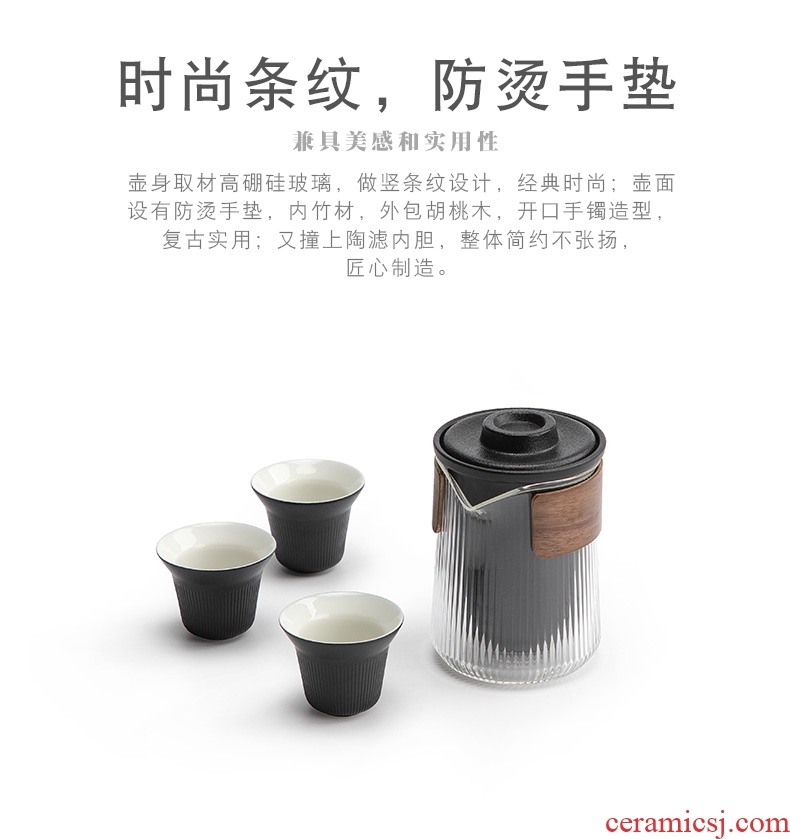 时尚条纹，防烫手垫

兼具美感和实用性

壶身取材高硼硅玻璃，做竖条纹设计，经典时尚；壶面设有防烫手垫，内竹材，外包胡桃木，开口手镯造型，复古实用；又撞上陶滤内胆，整体简约不张扬，匠心制造。

ceramicsj.com