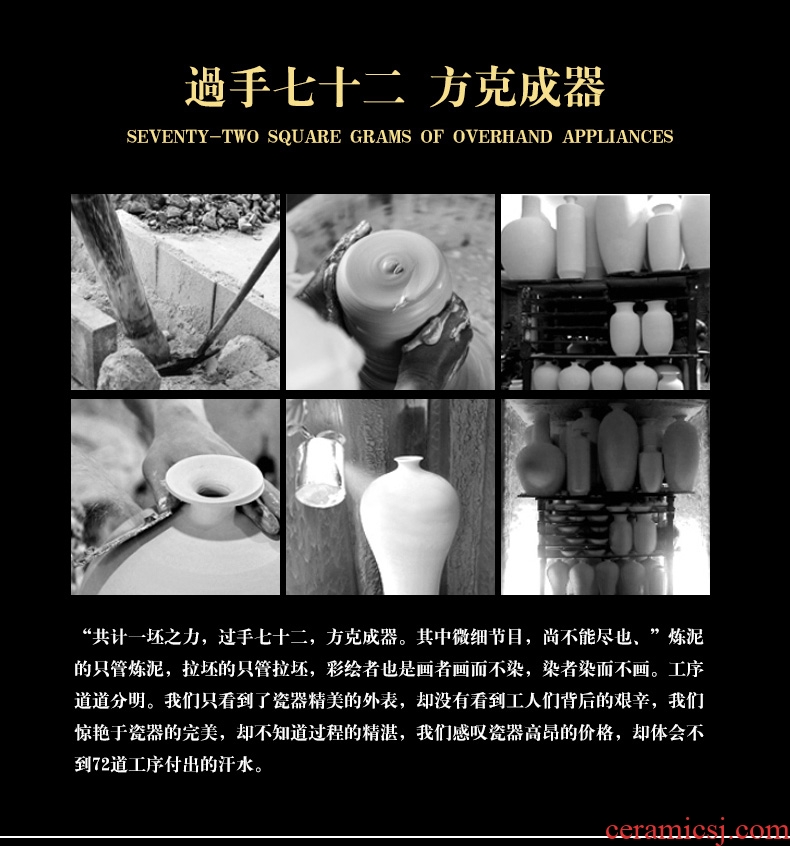 過手七十二 方克成器

SEVENTY-TWO SQUARE GRAMS OF OVERHAND APPLIANCES

“共计一坯之力，过手七十二，方克成器。其中微细节目，尚不能尽也、”炼泥的只管炼泥，拉坯的只管拉坯，彩绘者也是画者画而不染，染者染而不画。工序道道分明。我们只看到了瓷器精美的外表，却没有看到工人们背后的艰辛，我们惊艳于瓷器的完美，却不知道过程的精湛，我们感叹瓷器高昂的价格，却体会不到72道工序付出的汗水。

ceramicsj.com