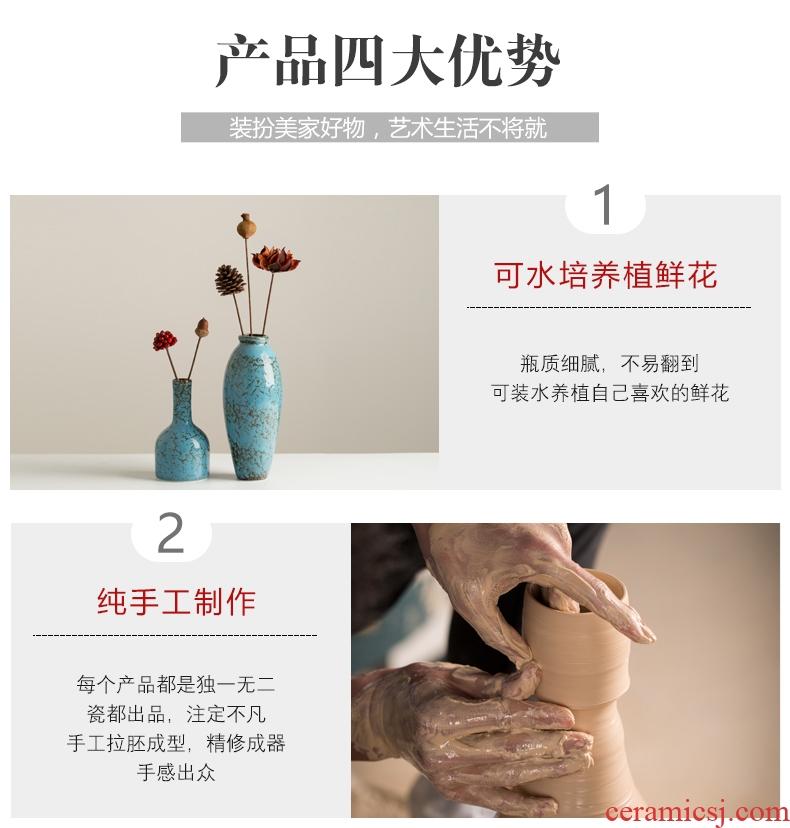 产品四大优势

装扮美家好物，艺术生活不将就

1

可水培养植鲜花

瓶质细腻，不易翻到
可装水养植自己喜欢的鲜花

2

纯手工制作

每个产品都是独一无二
瓷都出品，注定不凡
手工拉胚成型，精修成器
手感出众

ceramicsj.com