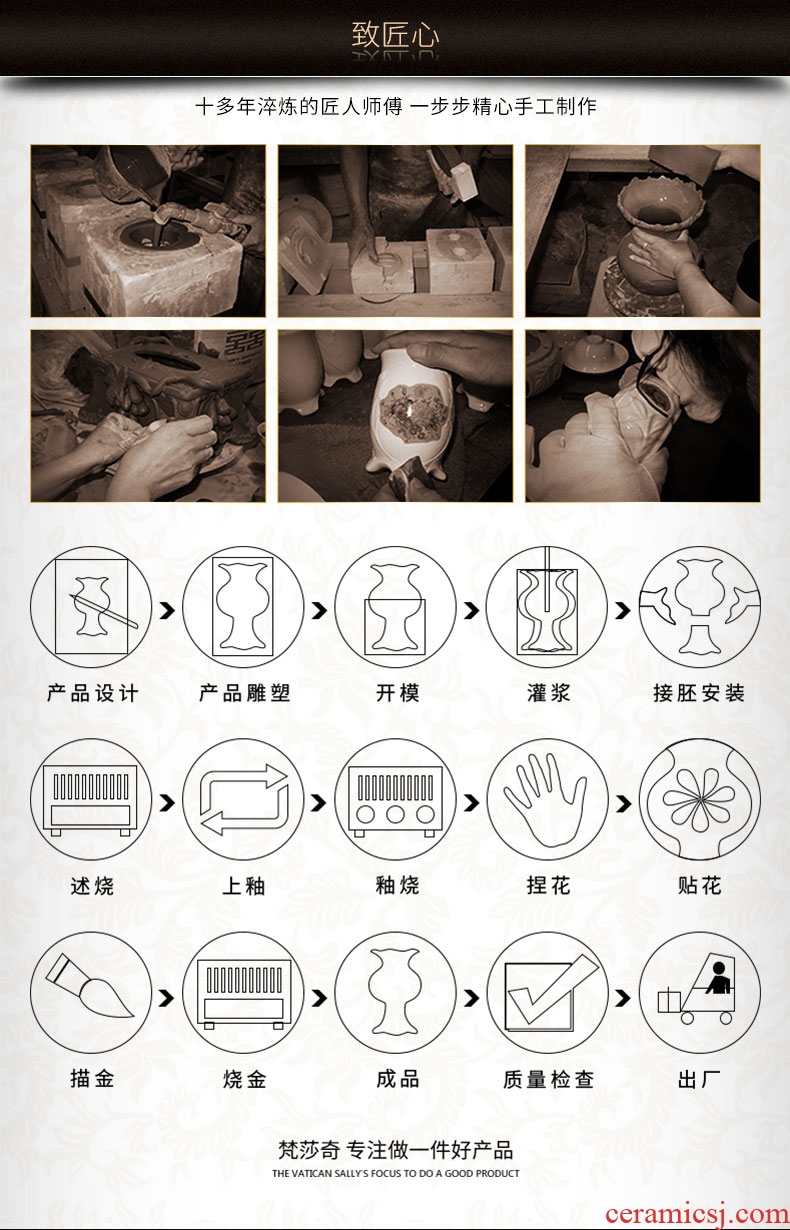 致匠心

十多年淬炼的匠人师傅 一步步精心手工制作

产品设计

产品雕塑

开模

灌浆

接胚安装

述烧

上釉

釉烧

捏花

贴花

描金

烧金

成品

质量检查

出厂

梵莎奇 专注做一件好产品
THE VATICAN SALLY'S FOCUS TO DO A GOOD PRODUCT

ceramicsj.com