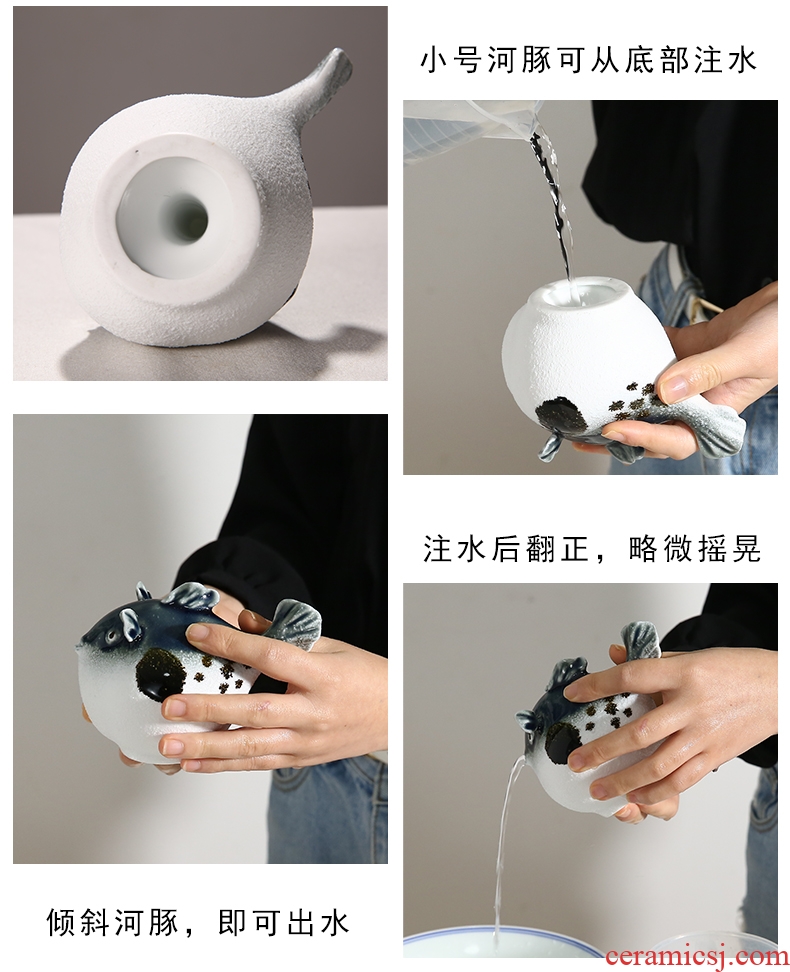 小号河豚可从底部注水

注水后翻正，略微摇晃

倾斜河豚，即可出水

ceramicsj.com