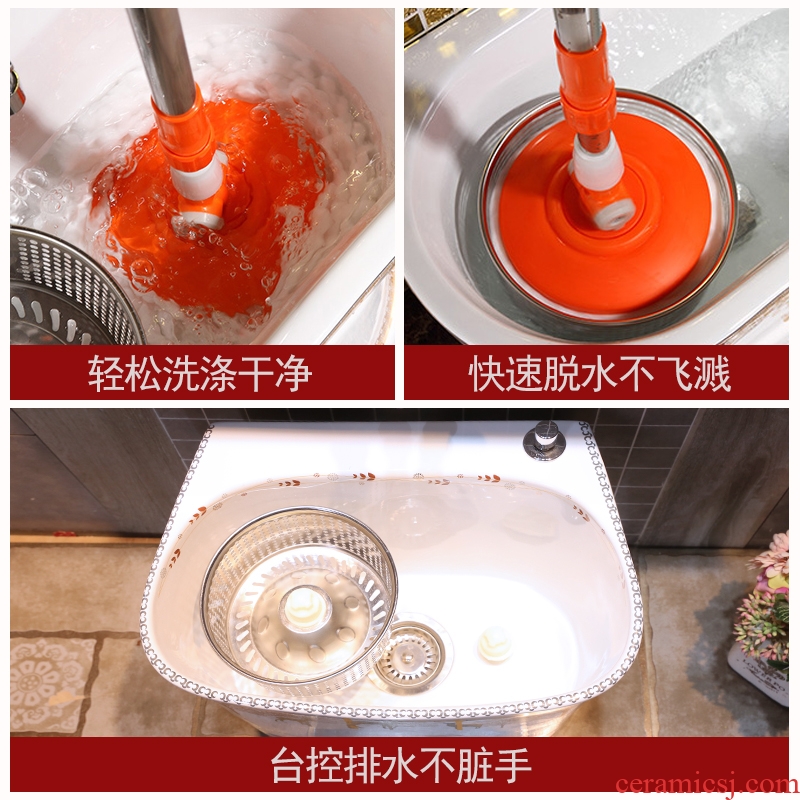 轻松洗涤干净

快速脱水不飞溅

台控排水不脏手

ceramicsj.com