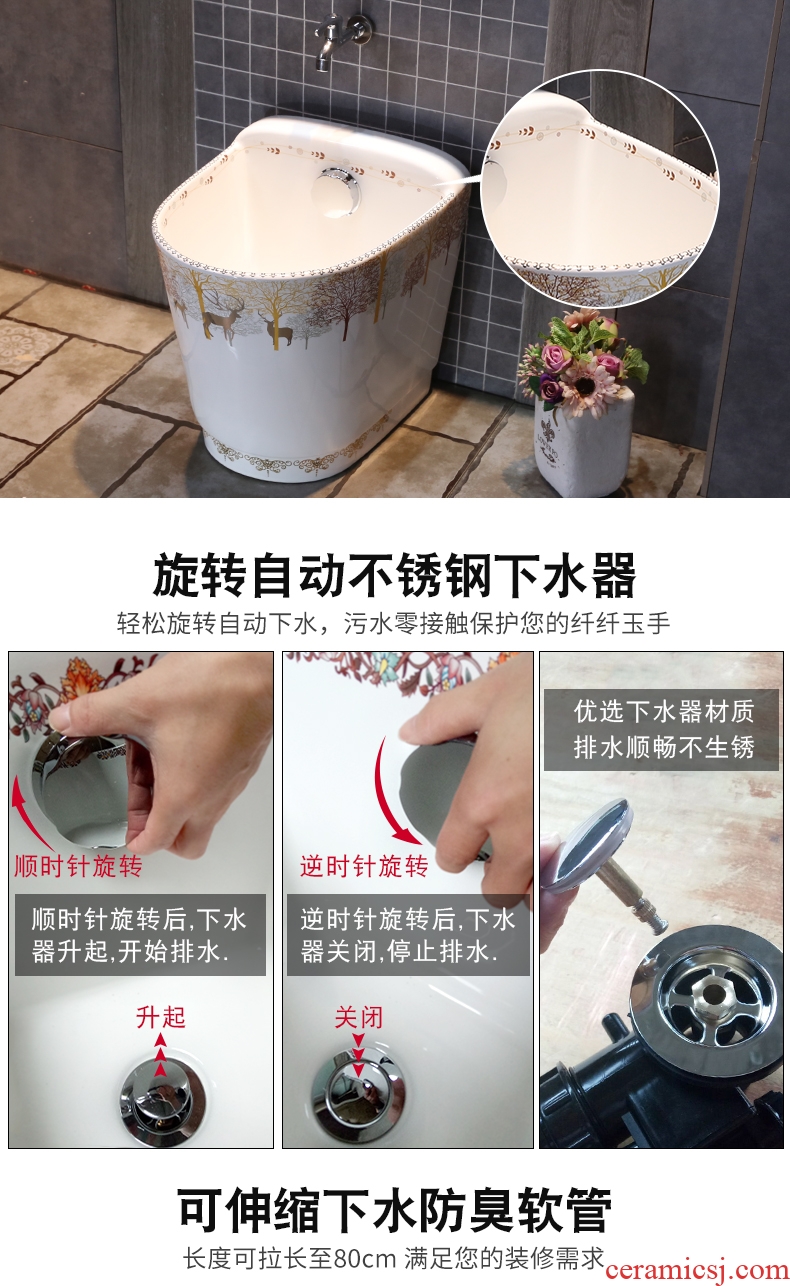 旋转自动不锈钢下水器

轻松旋转自动下水，污水零接触保护您的纤纤玉手

顺时针旋转

顺时针旋转后,下水器升起,开始排水.

升起

逆时针旋转

逆时针旋转后,下水器关闭,停止排水.

关闭

优选下水器材质
排水顺畅不生锈

可伸缩下水防臭软管

长度可拉长至80cm 满足您的装修需求

ceramicsj.com