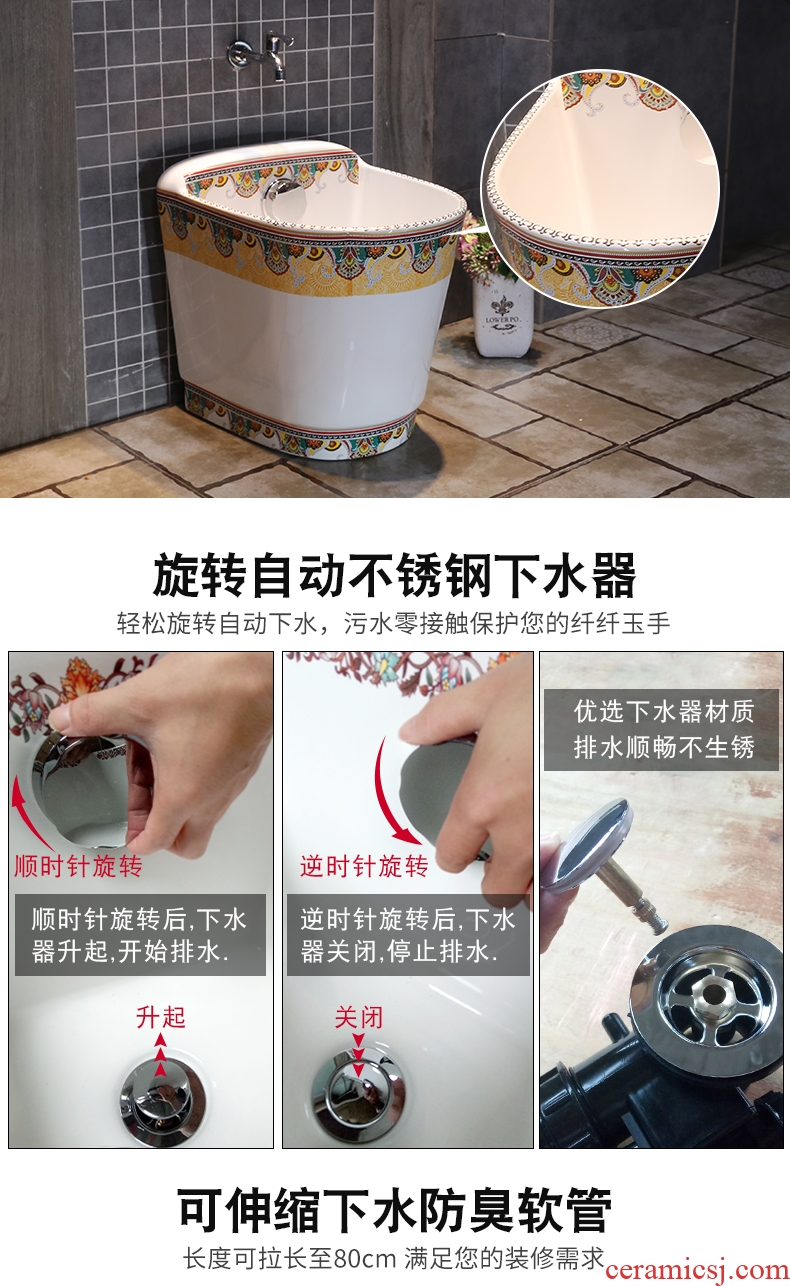 LOWER PO

旋转自动不锈钢下水器

轻松旋转自动下水，污水零接触保护您的纤纤玉手

顺时针旋转

顺时针旋转后,下水器升起,开始排水.

升起

逆时针旋转

逆时针旋转后,下水器关闭,停止排水.

关闭

优选下水器材质
排水顺畅不生锈

可伸缩下水防臭软管

长度可拉长至80cm 满足您的装修需求

ceramicsj.com