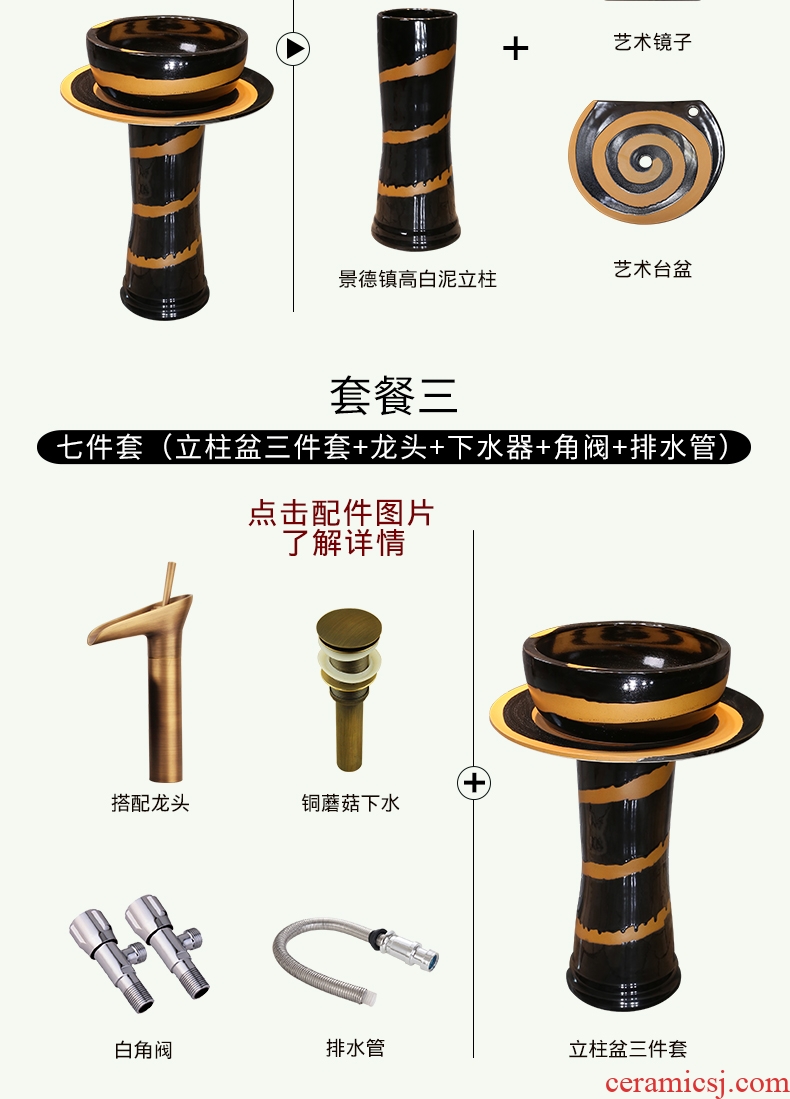 +

艺术镜子

景德镇高白泥立柱

艺术台盆

套餐三

七件套（立柱盆三件套+龙头+下水器+角阀+排水管）

点击配件图片
了解详情

搭配龙头

铜蘑菇下水

+

白角阀

排水管

立柱盆三件套

ceramicsj.com