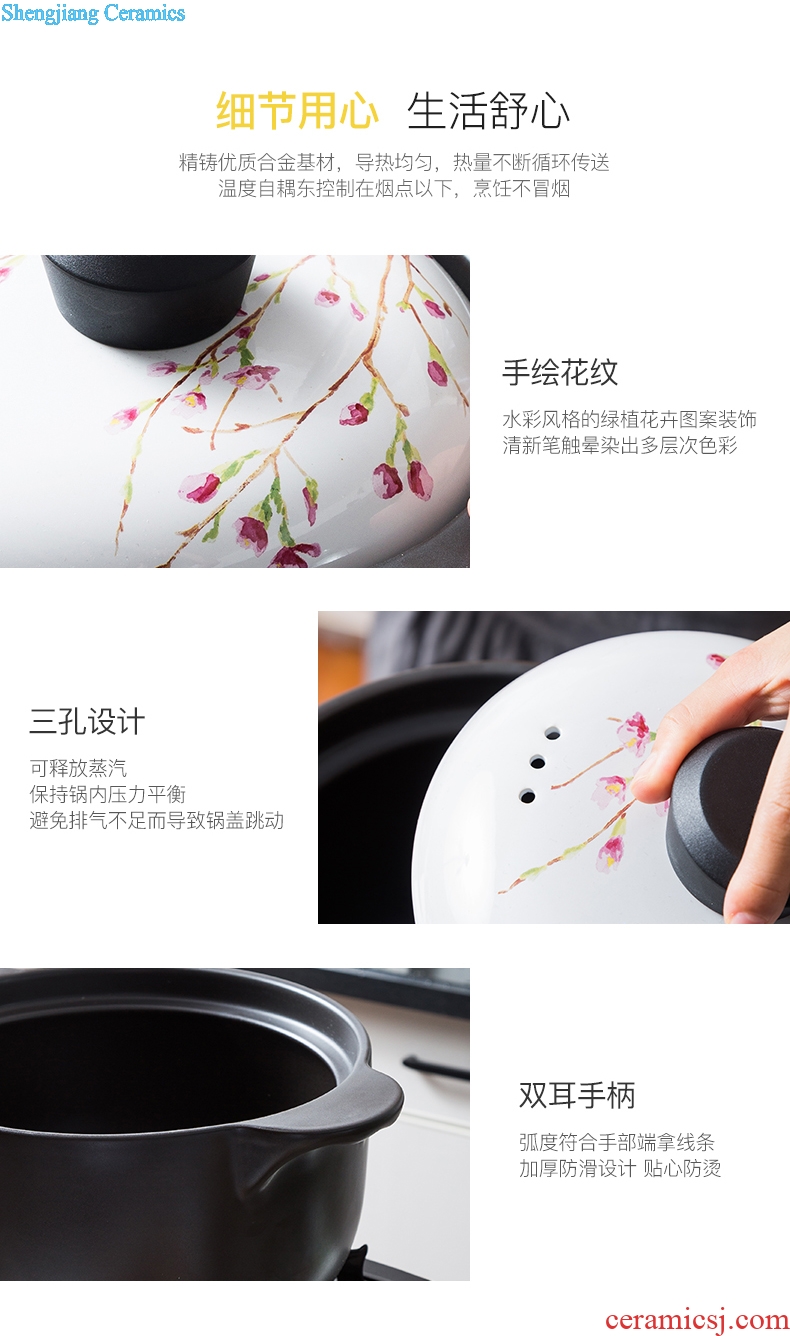 Shengjiang Ceramics

细节用心 生活舒心

精铸优质合金基材，导热均匀，热量不断循环传送
温度自耦东控制在烟点以下，烹饪不冒烟

手绘花纹

水彩风格的绿植花卉图案装饰
清新笔触晕染出多层次色彩

三孔设计

可释放蒸汽
保持锅内压力平衡
避免排气不足而导致锅盖跳动

双耳手柄

弧度符合手部端拿线条
加厚防滑设计 贴心防烫

ceramicsj.com