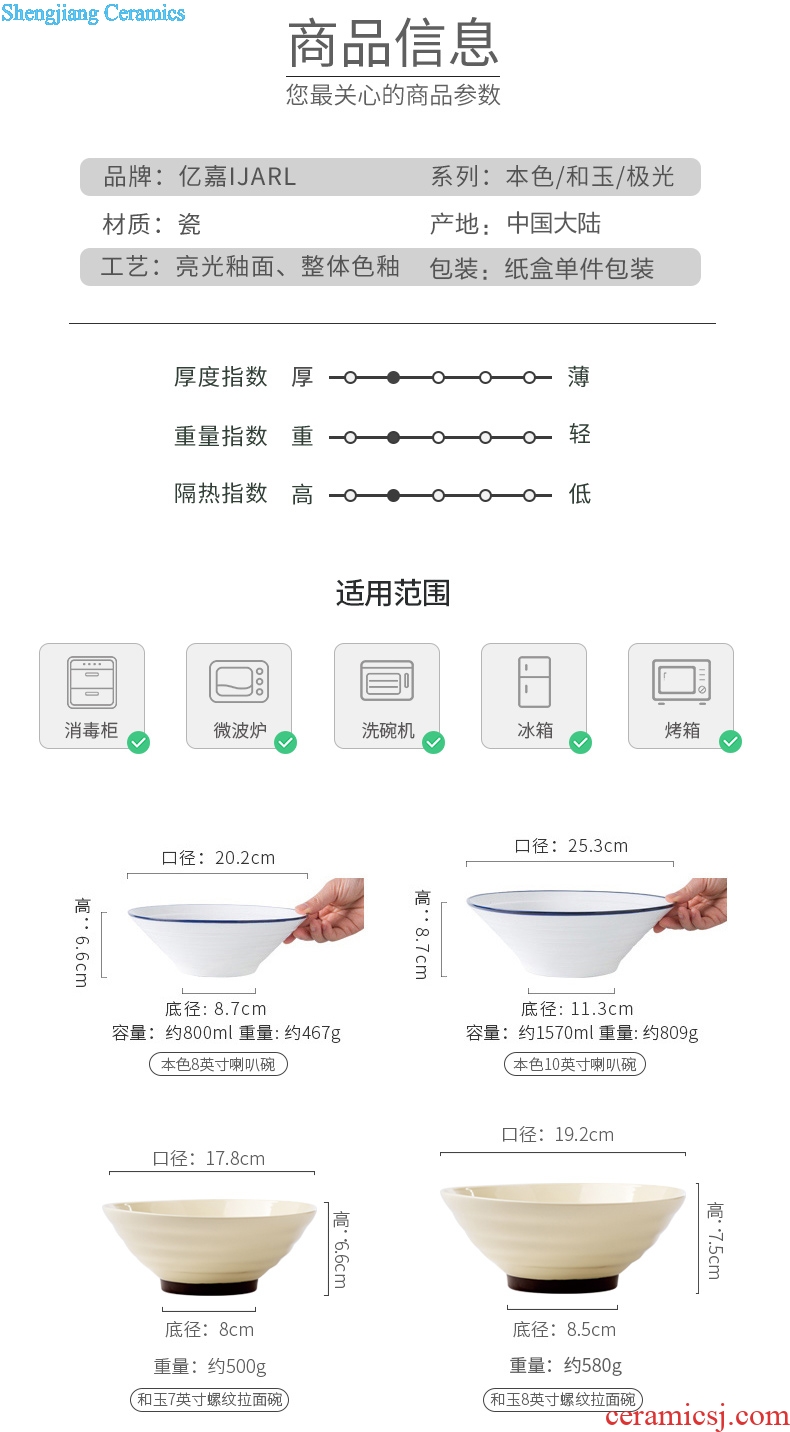 Shengjiang Ceramics

商品信息
您最关心的商品参数

品牌：亿嘉IJARL
系列：本色/和玉/极光
材质：瓷
产地：中国大陆
工艺：亮光釉面、整体色釉
包装：纸盒单件包装

厚度指数 厚 薄
重量指数 重 轻
隔热指数 高 低

适用范围

消毒柜
微波炉
洗碗机
冰箱
烤箱

口径：20.2cm
高：6.6cm
底径：8.7cm
容量：约800ml 重量：约467g
本色8英寸喇叭碗

口径：25.3cm
高：8.7cm
底径：11.3cm
容量：约1570ml 重量：约809g
本色10英寸喇叭碗

口径：17.8cm
高：6.6cm
底径：8cm
重量：约500g
和玉7英寸螺纹拉面碗

口径：19.2cm
高：7.5cm
底径：8.5cm
重量：约580g
和玉8英寸螺纹拉面碗

ceramicsj.com