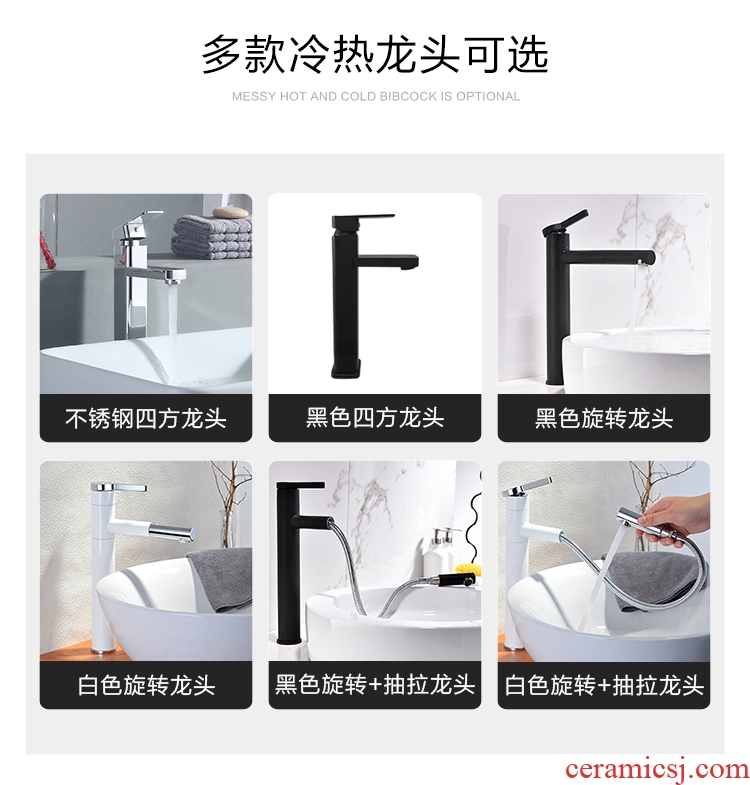 多款冷热龙头可选

MESSY HOT AND COLD BIBCOCK IS OPTIONAL

不锈钢四方龙头

黑色四方龙头

黑色旋转龙头

白色旋转龙头

黑色旋转+抽拉龙头

白色旋转+抽拉龙头

ceramicsj.com