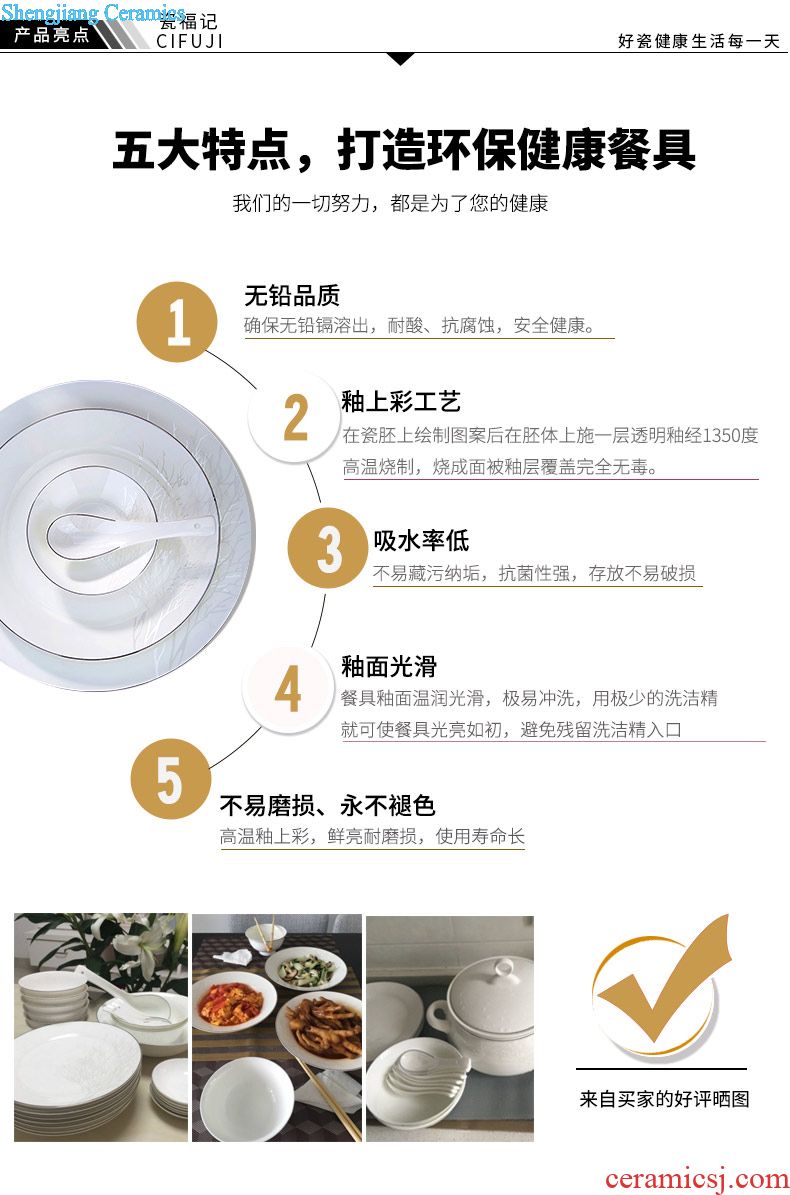 Shengjiang Ceramics
产品亮点
瓷福记
CIFUJI
好瓷健康生活每一天

五大特点，打造环保健康餐具
我们的一切努力，都是为了您的健康

1
无铅品质
确保无铅镉溶出，耐酸、抗腐蚀，安全健康。

2
釉上彩工艺
在瓷胚上绘制图案后在胚体上施一层透明釉经1350度高温烧制，烧成面被釉层覆盖完全无毒。

3
吸水率低
不易藏污纳垢，抗菌性强，存放不易破损

4
釉面光滑
餐具釉面温润光滑，极易冲洗，用极少的洗洁精就可使餐具光亮如初，避免残留洗洁精入口

5
不易磨损、永不褪色
高温釉上彩，鲜亮耐磨损，使用寿命长

来自买家的好评晒图

ceramicsj.com