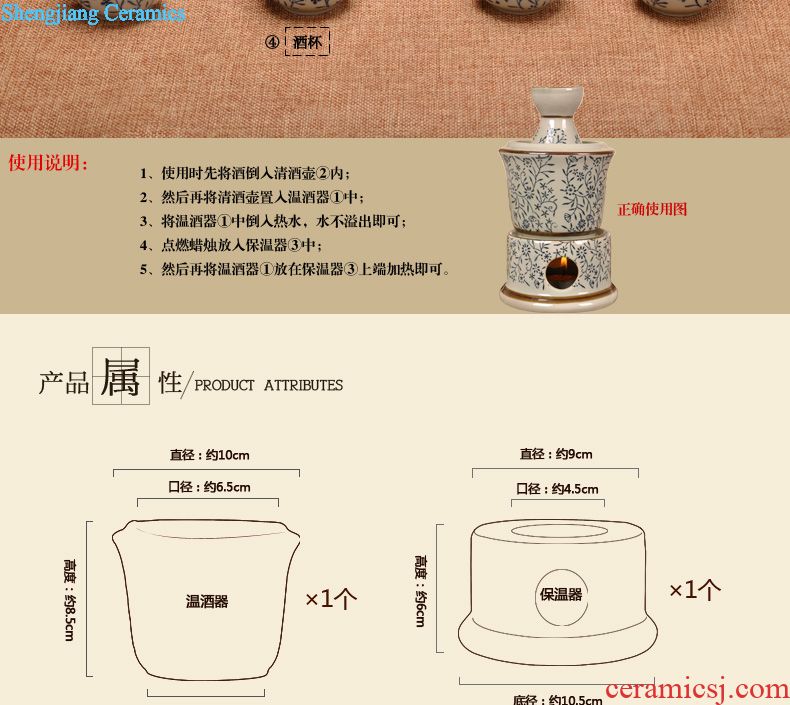 Shengjiang Ceramics

④ 酒杯

使用说明：

1、使用时先将酒倒入清酒壶②内；
2、然后再将清酒壶置入温酒器①中；
3、将温酒器①中倒入热水，水不溢出即可；
4、点燃蜡烛放入保温器③中；
5、然后再将温酒器①放在保温器③上端加热即可。

正确使用图

产品属性/PRODUCT ATTRIBUTES

直径：约10cm
口径：约6.5cm
高度：约8.5cm
温酒器
×1个

直径：约9cm
口径：约4.5cm
高度：约6cm
保温器
×1个
底径：约10.5cm

ceramicsj.com