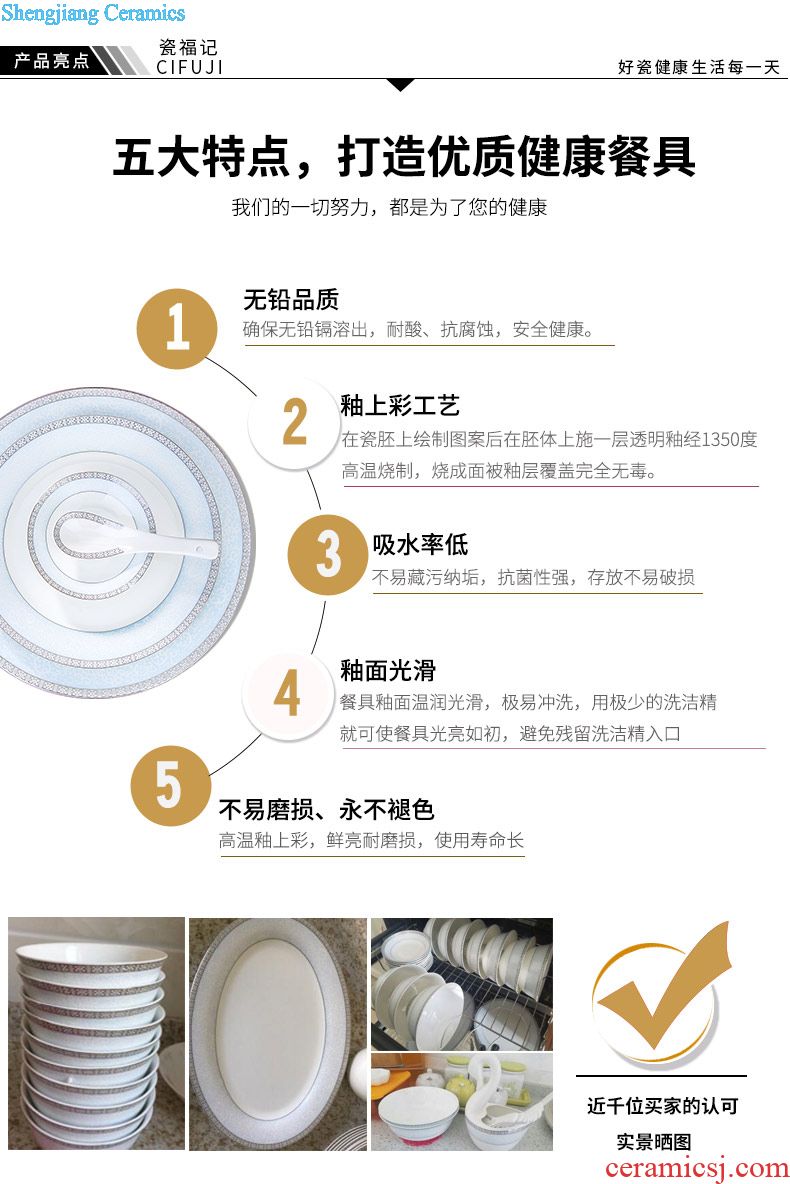 Shengjiang Ceramics

产品亮点

瓷福记
CIFUJI

好瓷健康生活每一天

五大特点，打造优质健康餐具

我们的一切努力，都是为了您的健康

1
无铅品质
确保无铅镉溶出，耐酸、抗腐蚀，安全健康。

2
釉上彩工艺
在瓷胚上绘制图案后在胚体上施一层透明釉经1350度高温烧制，烧成面被釉层覆盖完全无毒。

3
吸水率低
不易藏污纳垢，抗菌性强，存放不易破损

4
釉面光滑
餐具釉面温润光滑，极易冲洗，用极少的洗洁精就可使餐具光亮如初，避免残留洗洁精入口

5
不易磨损、永不褪色
高温釉上彩，鲜亮耐磨损，使用寿命长

近千位买家的认可
实景晒图

ceramicsj.com