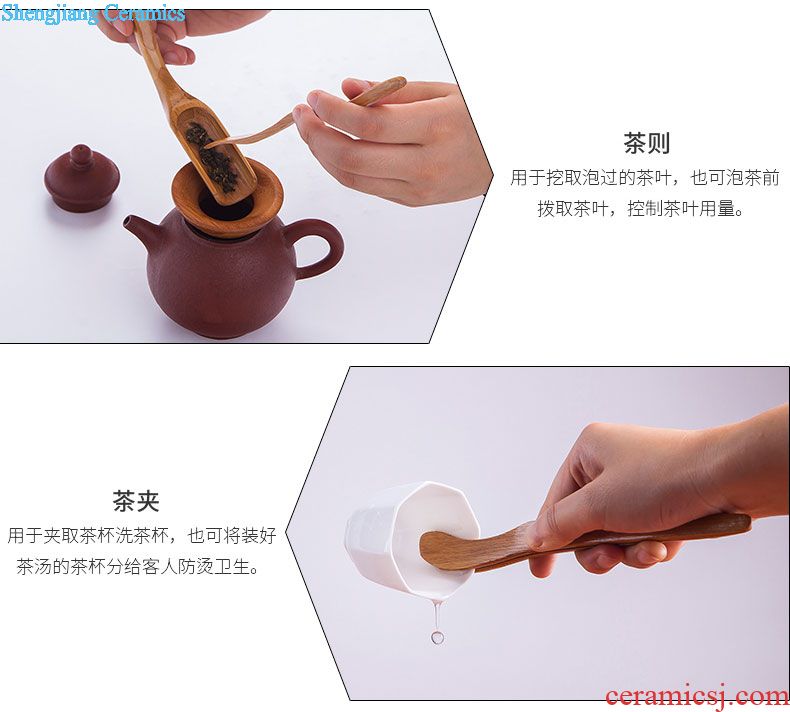 Shengjiang Ceramics

茶则

用于挖取泡过的茶叶，也可泡茶前拨取茶叶，控制茶叶用量。

茶夹

用于夹取茶杯洗茶杯，也可将装好茶汤的茶杯分给客人防烫卫生。

ceramicsj.com