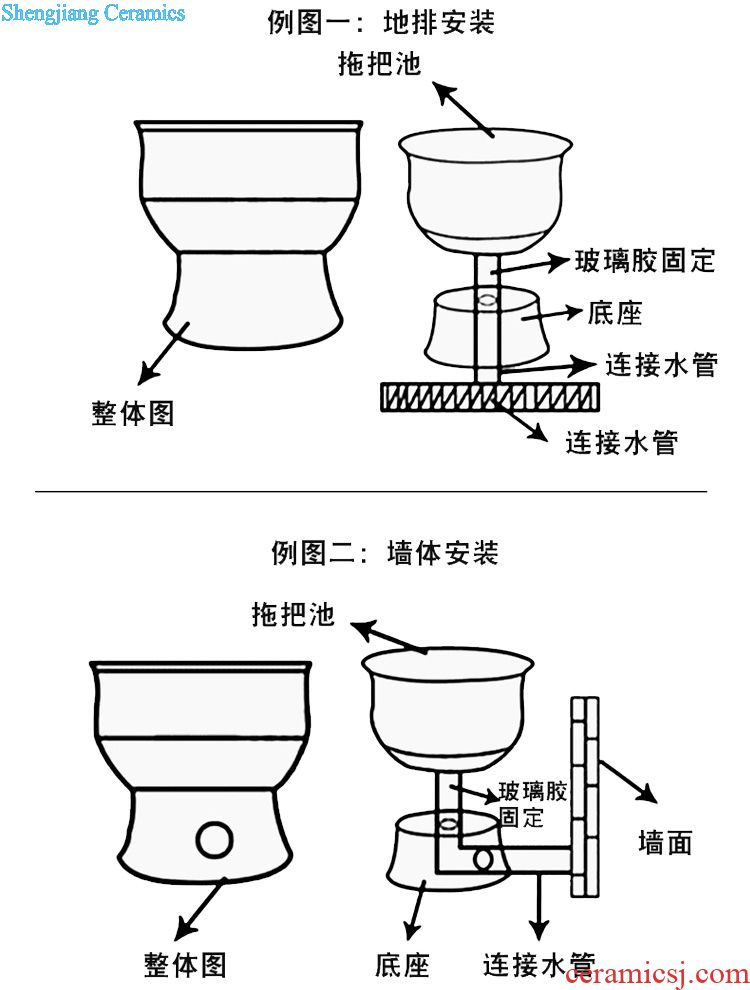 Shengjiang Ceramics

例图一：地排安装

拖把池

玻璃胶固定

底座

连接水管

连接水管

整体图

例图二：墙体安装

拖把池

玻璃胶固定

墙面

整体图

底座

连接水管

ceramicsj.com