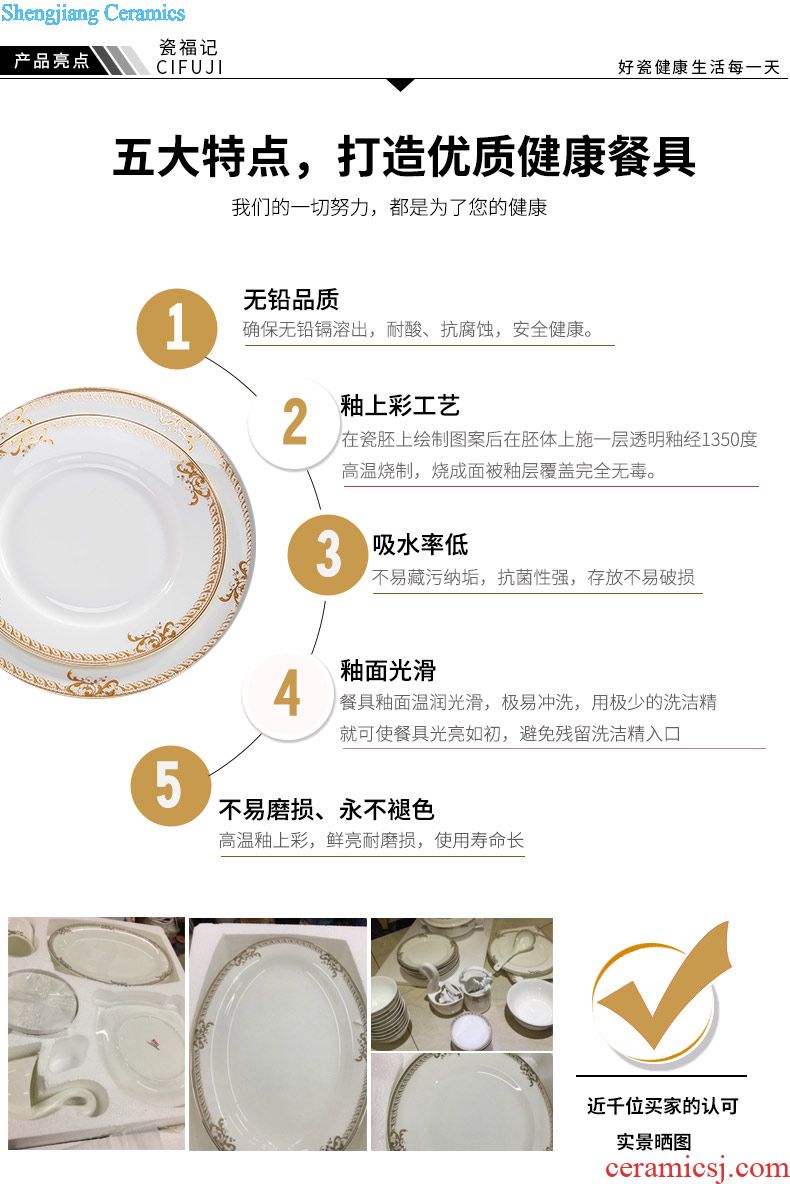 Shengjiang Ceramics

产品亮点

瓷福记
CIFUJI

好瓷健康生活每一天

五大特点，打造优质健康餐具

我们的一切努力，都是为了您的健康

1

无铅品质

确保无铅镉溶出，耐酸、抗腐蚀，安全健康。

2

釉上彩工艺

在瓷胚上绘制图案后在胚体上施一层透明釉经1350度高温烧制，烧成面被釉层覆盖完全无毒。

3

吸水率低

不易藏污纳垢，抗菌性强，存放不易破损

4

釉面光滑

餐具釉面温润光滑，极易冲洗，用极少的洗洁精就可使餐具光亮如初，避免残留洗洁精入口

5

不易磨损、永不褪色

高温釉上彩，鲜亮耐磨损，使用寿命长

近千位买家的认可

实景晒图

ceramicsj.com