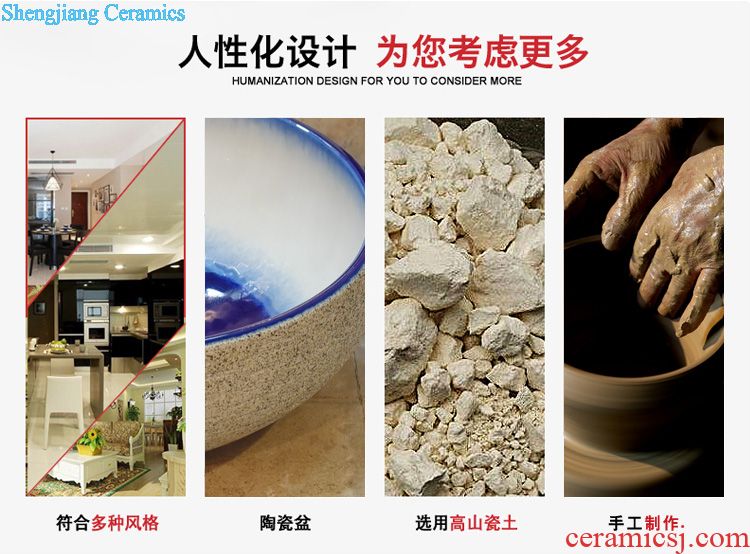 Shengjiang Ceramics

人性化设计 为您考虑更多

HUMANIZATION DESIGN FOR YOU TO CONSIDER MORE

符合多种风格

陶瓷盆

选用高山瓷土

手工制作.

ceramicsj.com