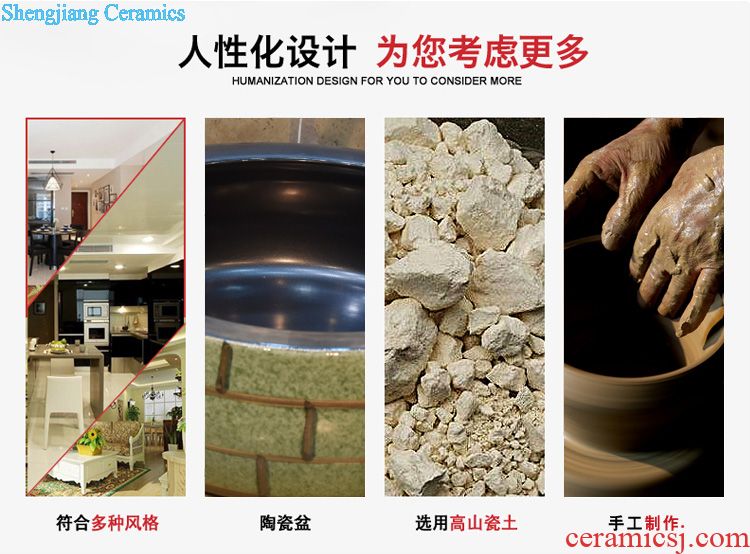 Shengjiang Ceramics

人性化设计 为您考虑更多

HUMANIZATION DESIGN FOR YOU TO CONSIDER MORE

符合多种风格

陶瓷盆

选用高山瓷土

手工制作.

ceramicsj.com