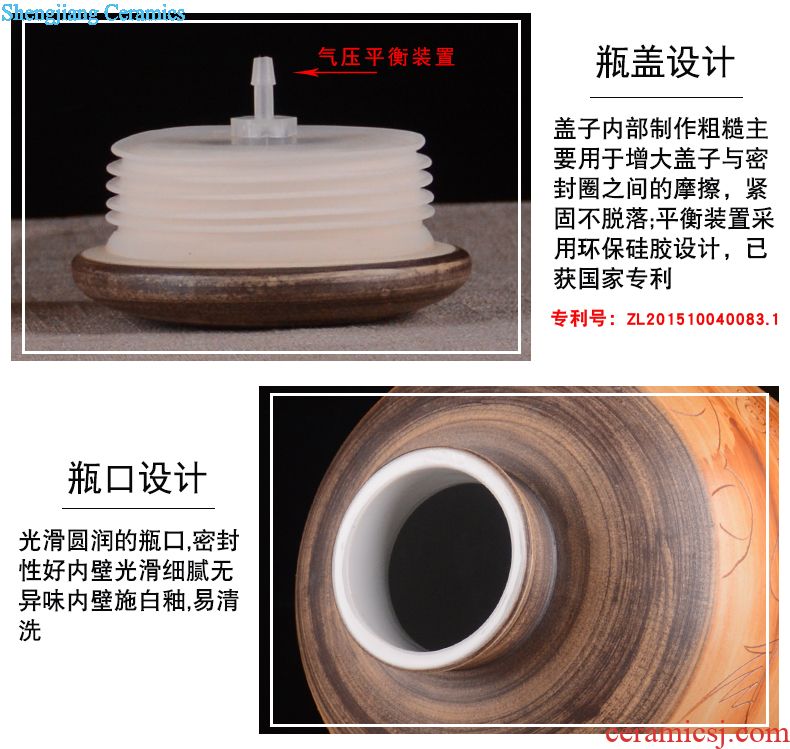 Shengjiang Ceramics

气压平衡装置

瓶盖设计

盖子内部制作粗糙主要用于增大盖子与密封圈之间的摩擦，紧固不脱落;平衡装置采用环保硅胶设计，已获国家专利

专利号：ZL201510040083.1

瓶口设计

光滑圆润的瓶口,密封性好内壁光滑细腻无异味内壁施白釉,易清洗

ceramicsj.com