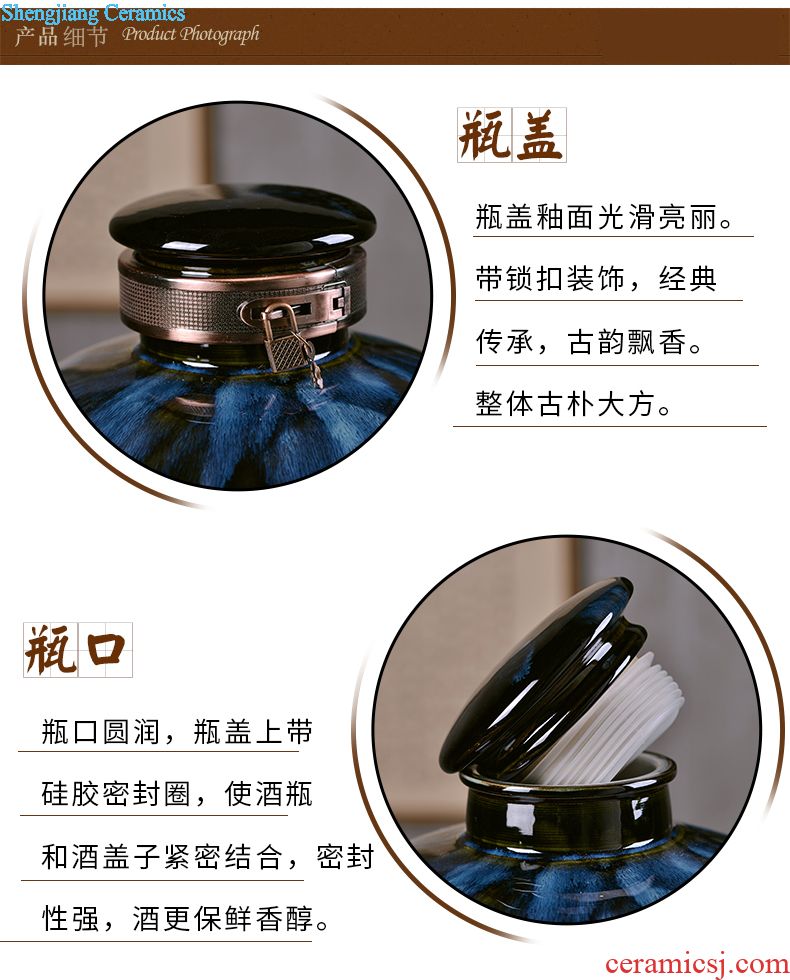 Shengjiang Ceramics
产品细节 Product Photograph

瓶盖

瓶盖釉面光滑亮丽。
带锁扣装饰，经典
传承，古韵飘香。
整体古朴大方。

瓶口

瓶口圆润，瓶盖上带
硅胶密封圈，使酒瓶
和酒盖子紧密结合，密封
性强，酒更保鲜香醇。

ceramicsj.com