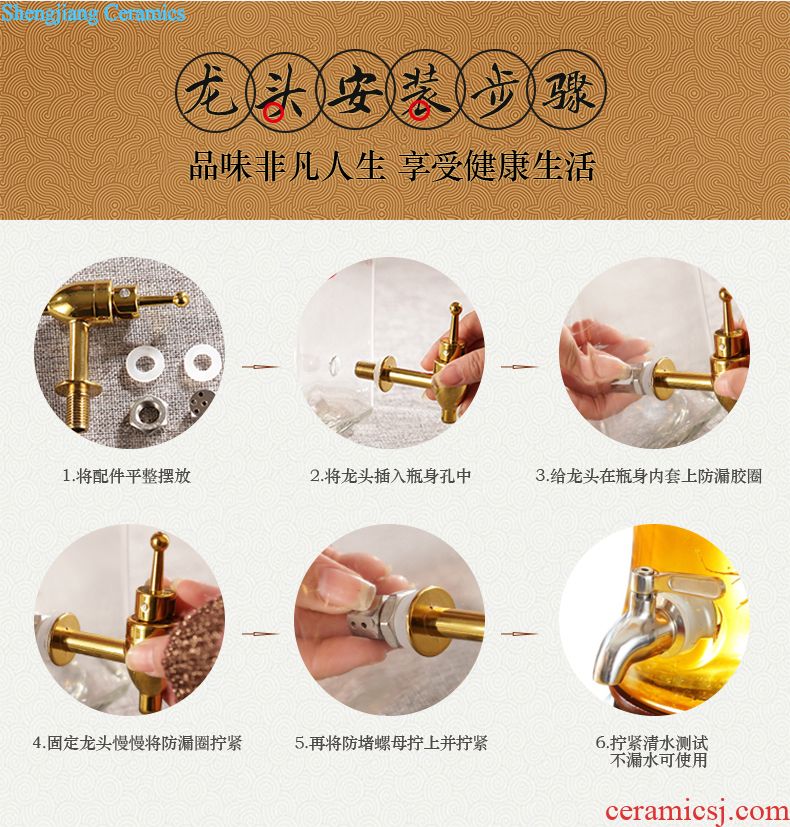 Shengjiang Ceramics

龙头安装步骤

品味非凡人生 享受健康生活

1.将配件平整摆放

2.将龙头插入瓶身孔中

3.给龙头在瓶身内套上防漏胶圈

4.固定龙头慢慢将防漏圈拧紧

5.再将防堵螺母拧上并拧紧

6.拧紧清水测试
不漏水可使用

ceramicsj.com