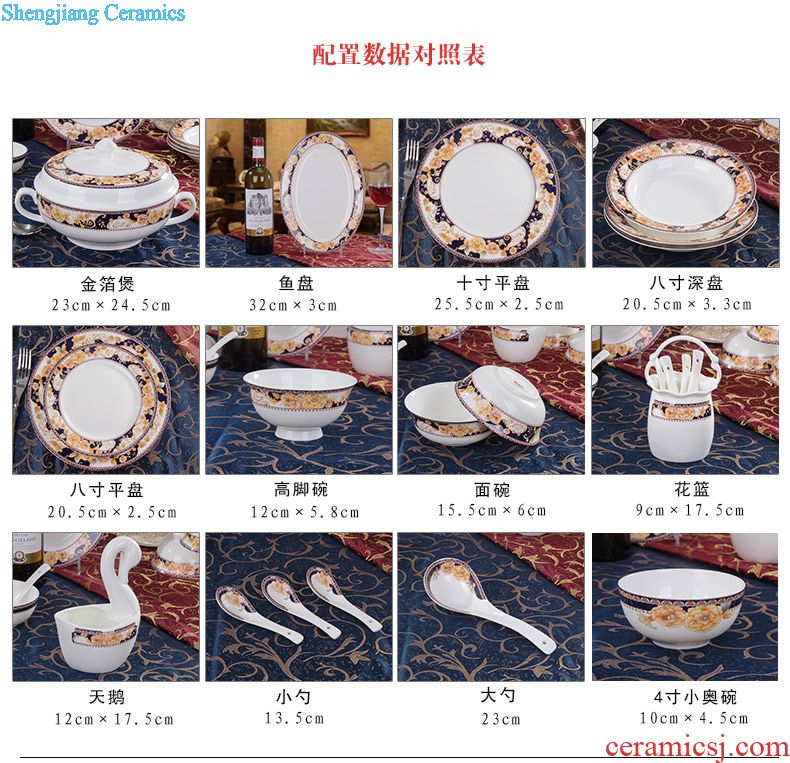 Shengjiang Ceramics

配置数据对照表

金箔煲
23cm × 24.5cm

鱼盘
32cm × 3cm

十寸平盘
25.5cm × 2.5cm

八寸深盘
20.5cm × 3.3cm

八寸平盘
20.5cm × 2.5cm

高脚碗
12cm × 5.8cm

面碗
15.5cm × 6cm

花篮
9cm × 17.5cm

天鹅
12cm × 17.5cm

小勺
13.5cm

大勺
23cm

4寸小奥碗
10cm × 4.5cm

ceramicsj.com