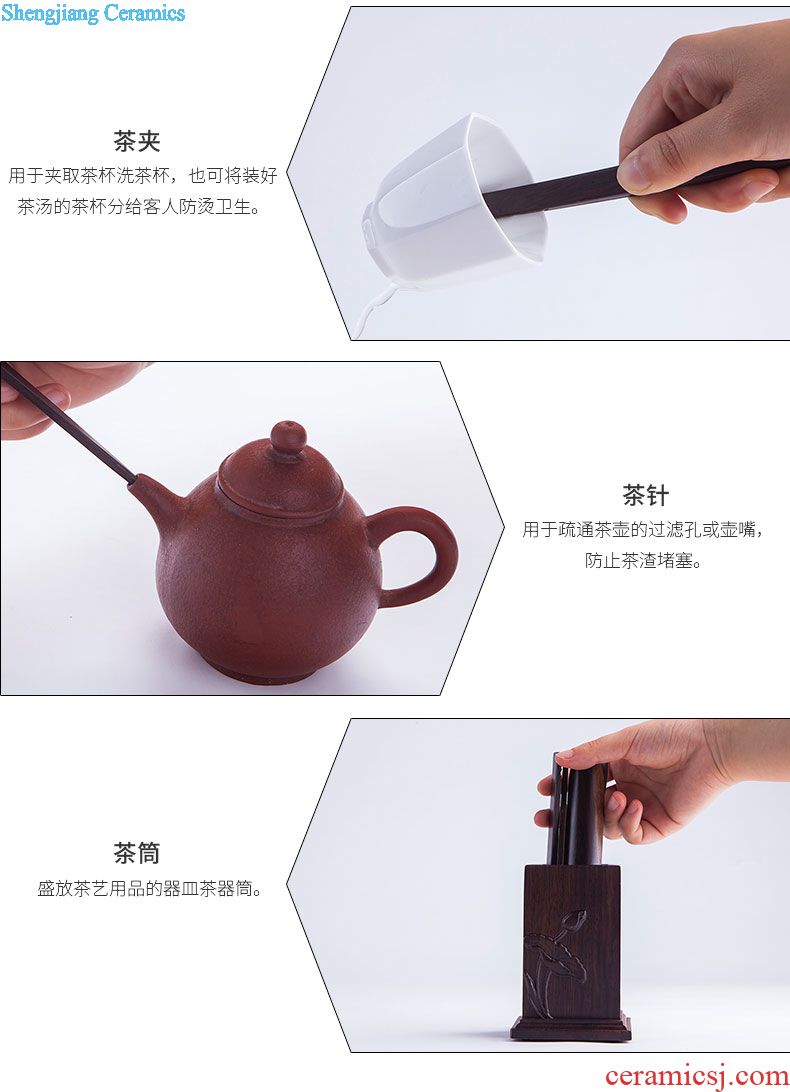 Shengjiang Ceramics

茶夹

用于夹取茶杯洗茶杯，也可将装好茶汤的茶杯分给客人防烫卫生。

茶针

用于疏通茶壶的过滤孔或壶嘴，防止茶渣堵塞。

茶筒

盛放茶艺用品的器皿茶器筒。

ceramicsj.com