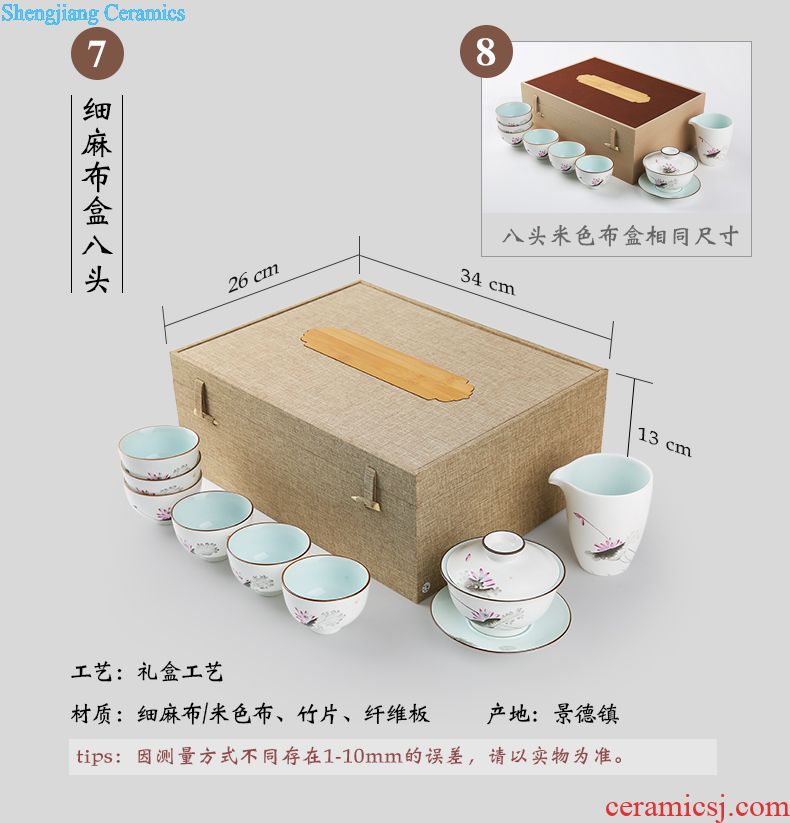 Shengjiang Ceramics

7

细麻布盒八头

8

八头米色布盒相同尺寸

26 cm

34 cm

13 cm

工艺：礼盒工艺

材质：细麻布/米色布、竹片、纤维板

产地：景德镇

tips：因测量方式不同存在1-10mm的误差，请以实物为准。

ceramicsj.com