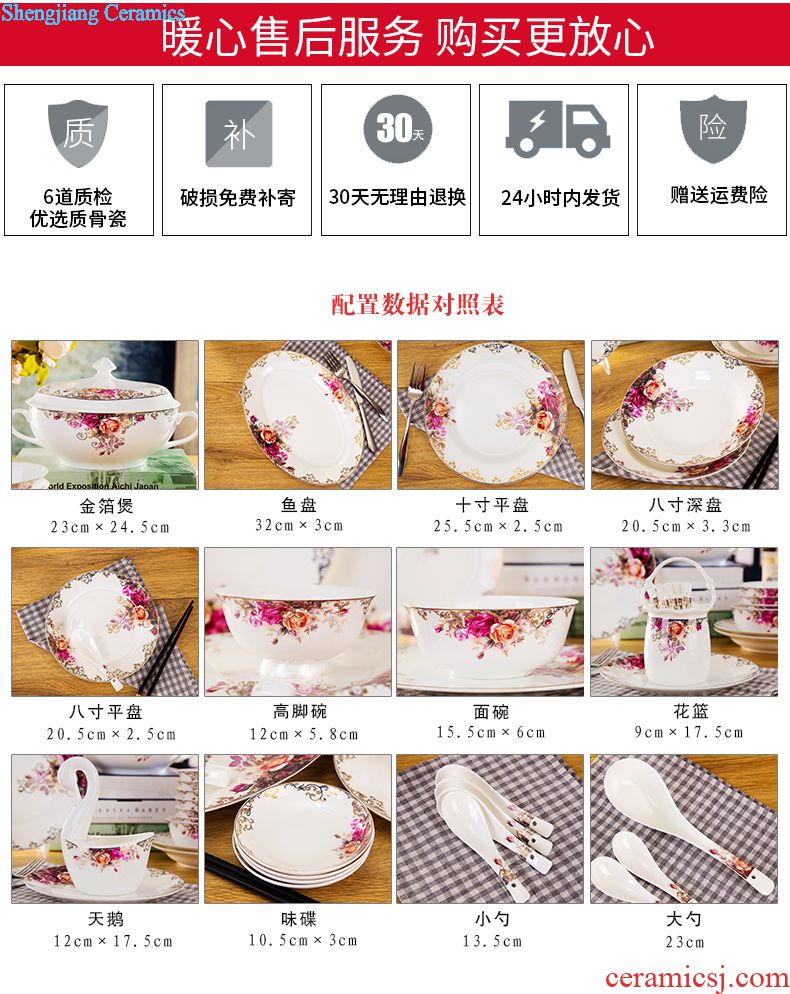 Shengjiang Ceramics

暖心售后服务 购买更放心

质
6道质检
优选质骨瓷

补
破损免费补寄

30天
30天无理由退换

24小时内发货

险
赠送运费险

配置数据对照表

orld Exposition Aichi Japan

金箔煲
23cm × 24.5cm

鱼盘
32cm × 3cm

十寸平盘
25.5cm × 2.5cm

八寸深盘
20.5cm × 3.3cm

八寸平盘
20.5cm × 2.5cm

高脚碗
12cm × 5.8cm

面碗
15.5cm × 6cm

花篮
9cm × 17.5cm

天鹅
12cm × 17.5cm

味碟
10.5cm × 3cm

小勺
13.5cm

大勺
23cm

ceramicsj.com