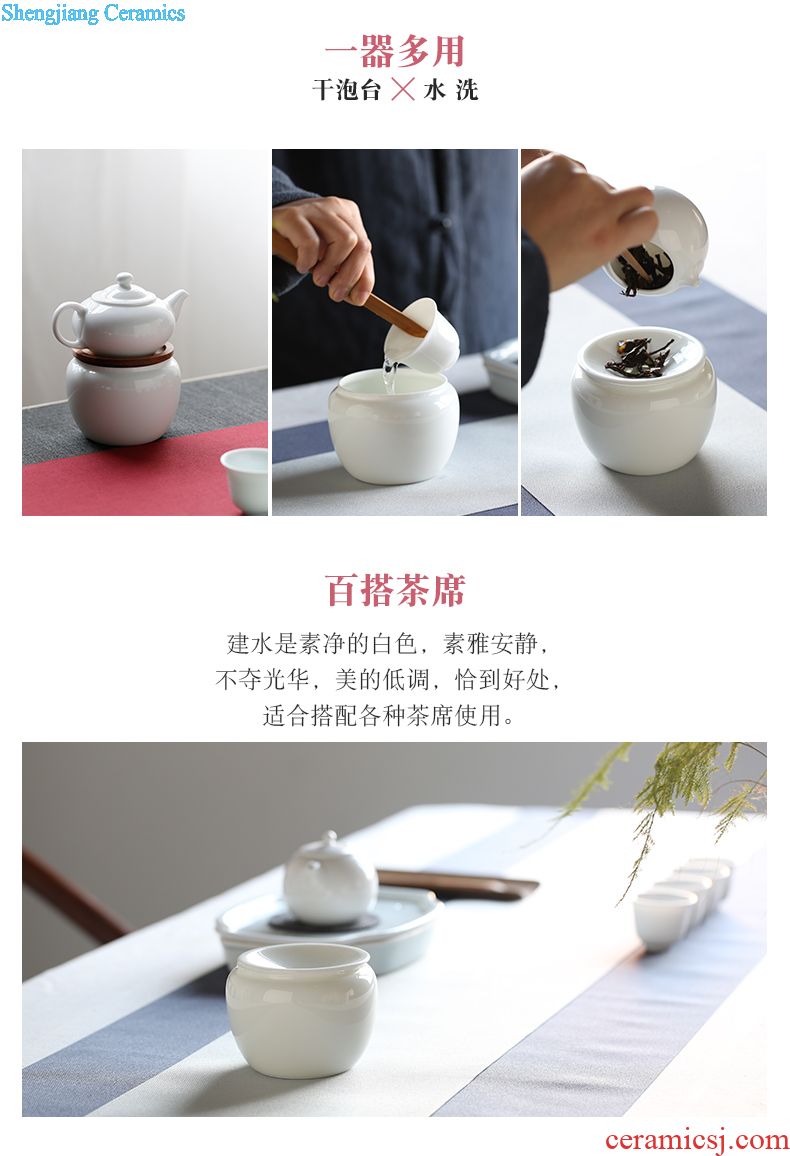 Shengjiang Ceramics

一器多用

干泡台 × 水 洗

百搭茶席

建水是素净的白色，素雅安静，
不夺光华，美的低调，恰到好处，
适合搭配各种茶席使用。

ceramicsj.com