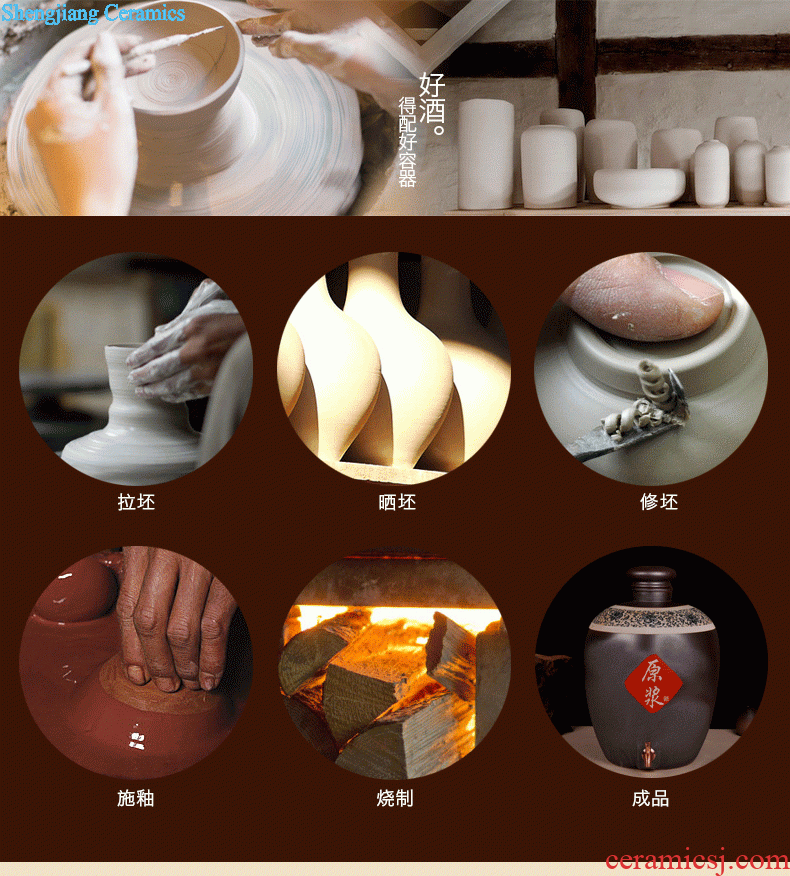 Shengjiang Ceramics

好酒。
得配好容器

拉坯

晒坯

修坯

施釉

烧制

原浆

成品

ceramicsj.com