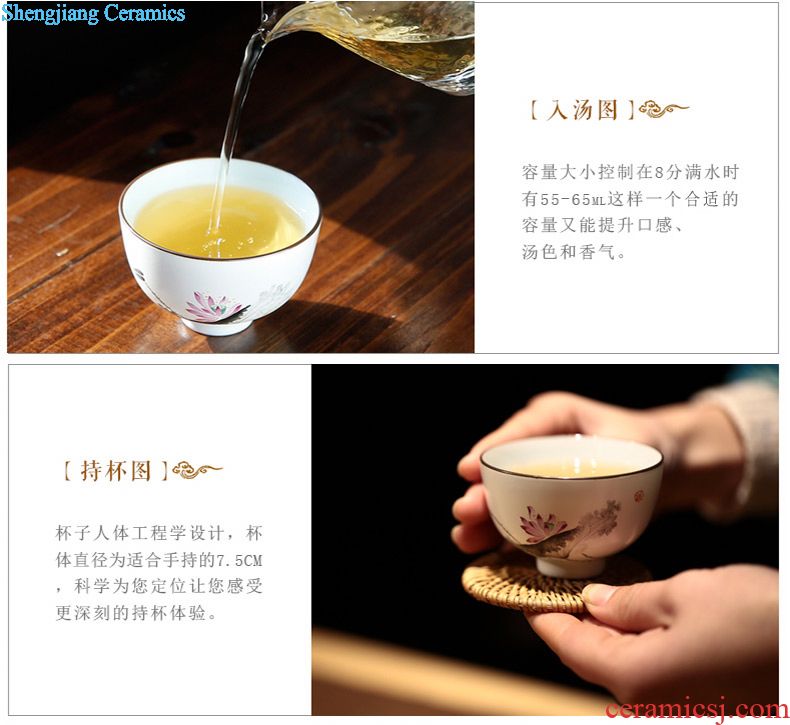 Shengjiang Ceramics

【入汤图】

容量大小控制在8分满水时有55-65ML这样一个合适的容量又能提升口感、汤色和香气。

【持杯图】

杯子人体工程学设计，杯体直径为适合手持的7.5CM，科学为您定位让您感受更深刻的持杯体验。

ceramicsj.com